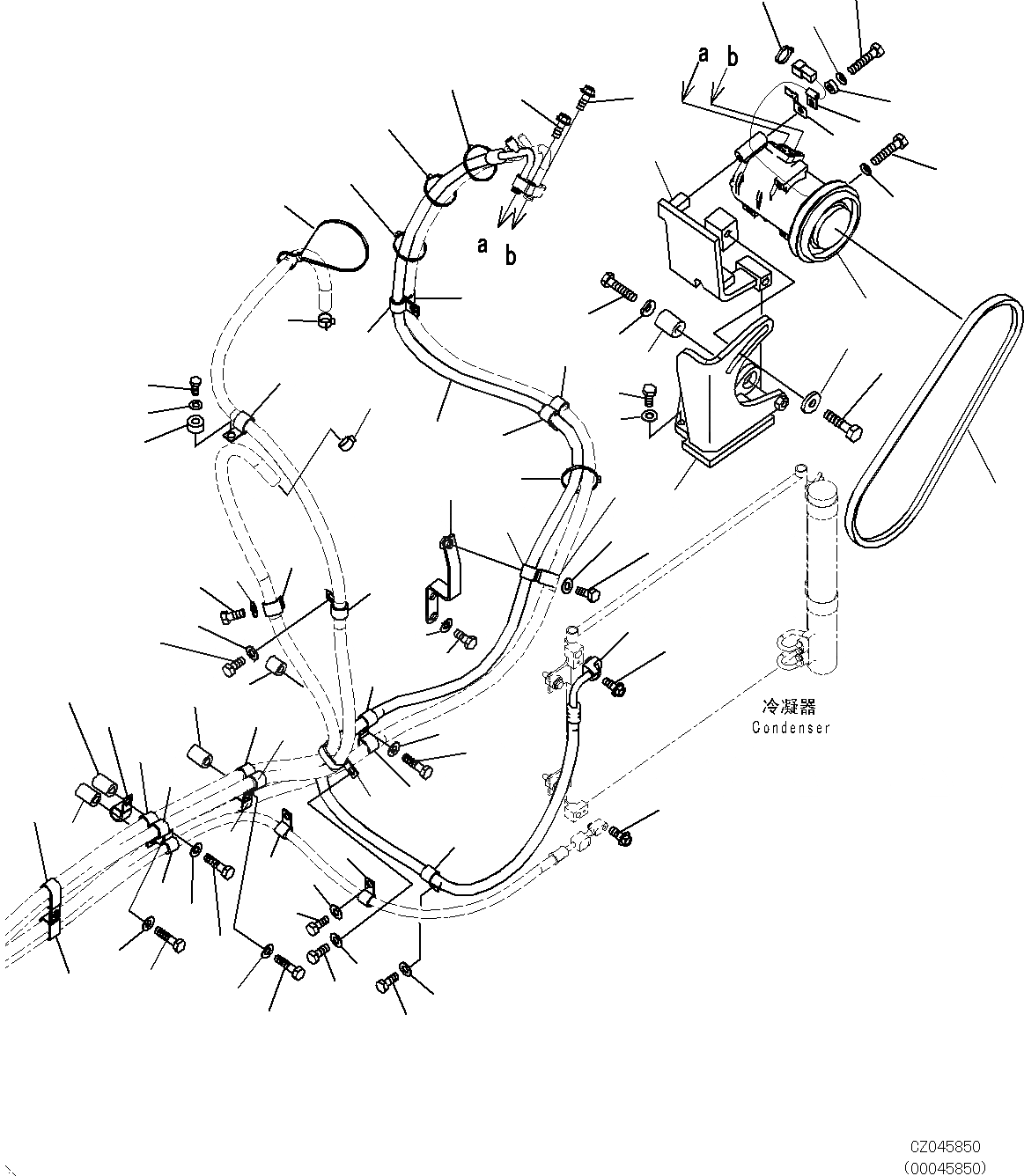 a b

a b

冷凝器
Condenser

CZ045850
(00045850)