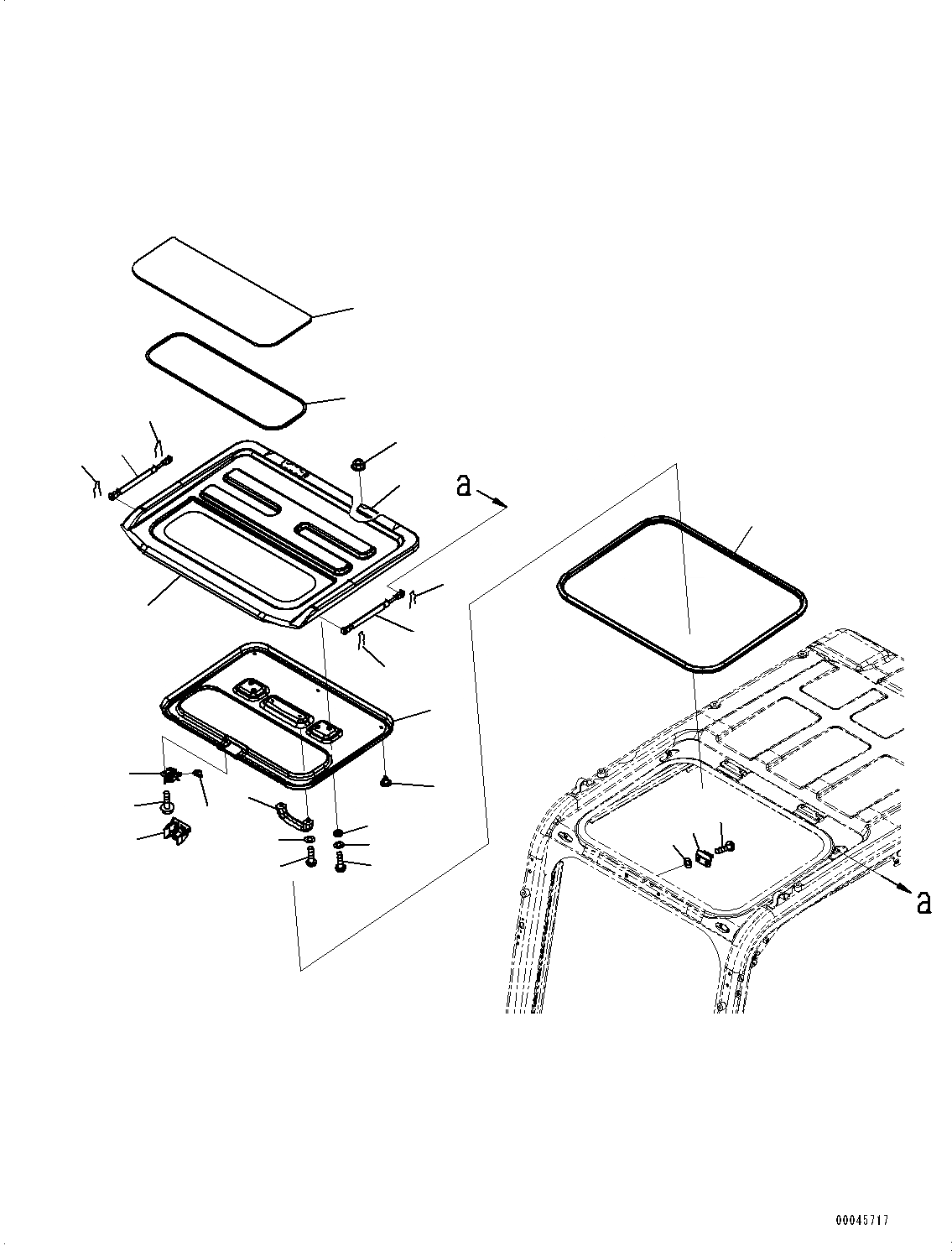 a

a

00045717