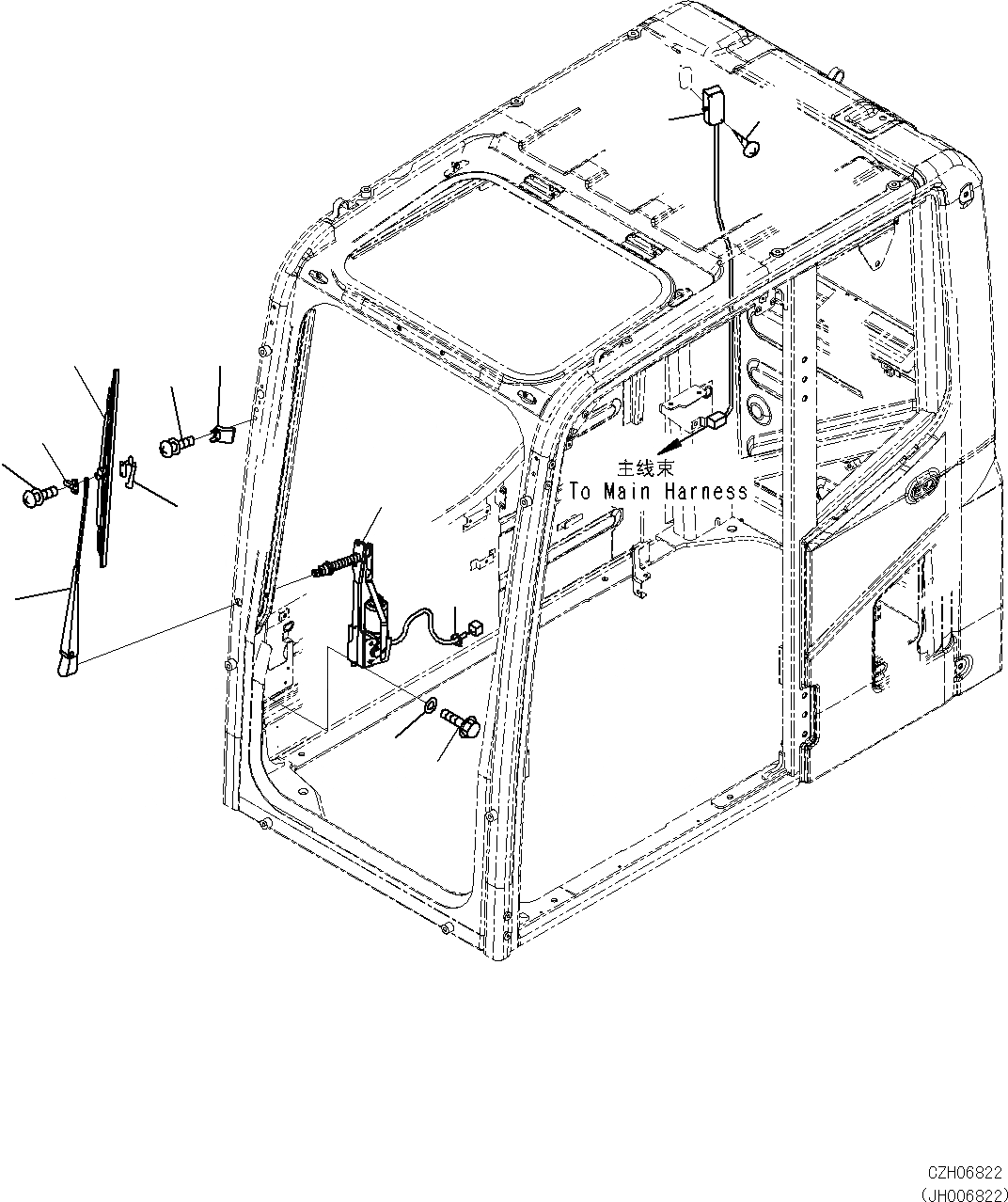 主线束
To Main Harness

CZH06822
(JH006822)