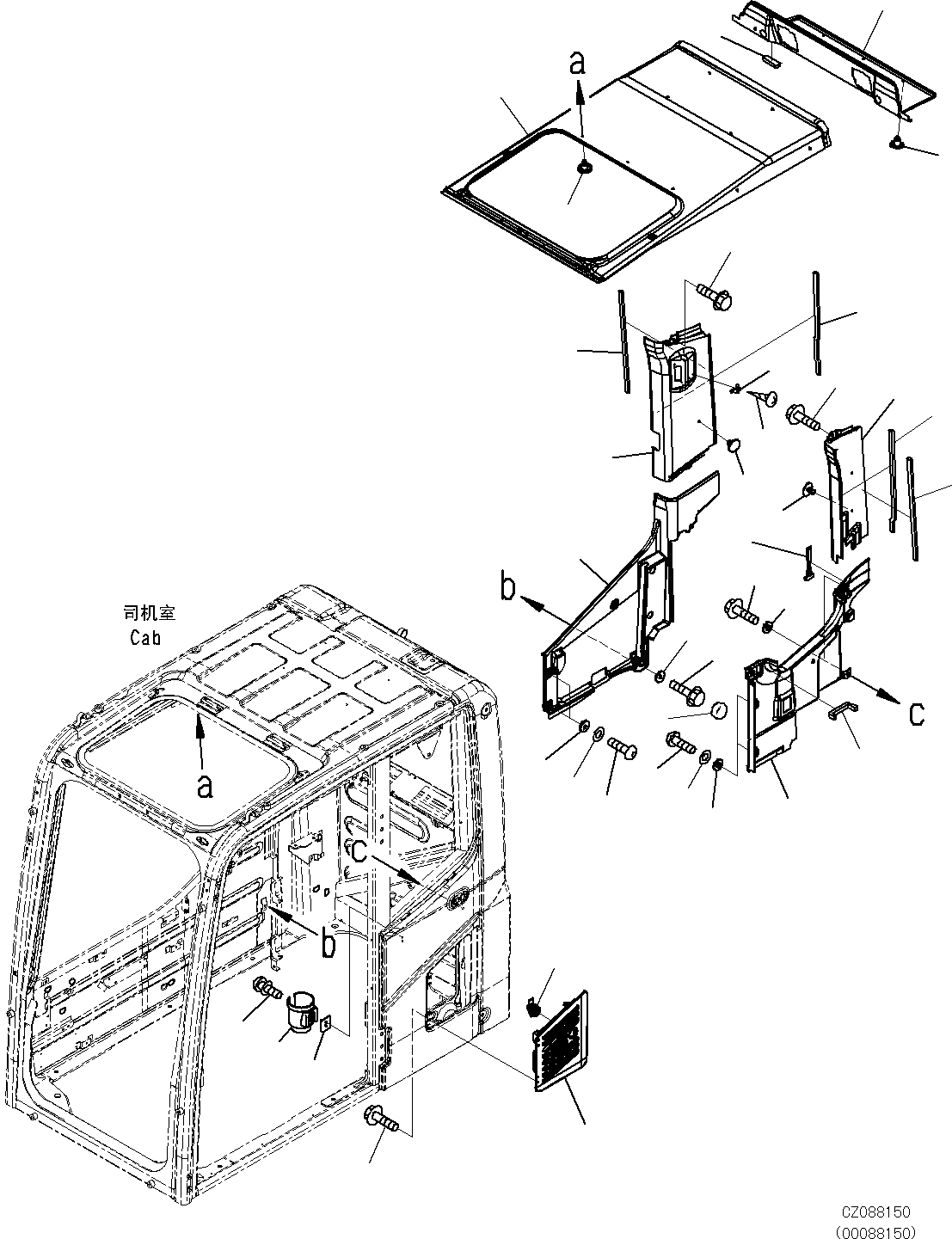 a

b

c

司机室
Cab

a

c

b

CZ088150
(00088150)