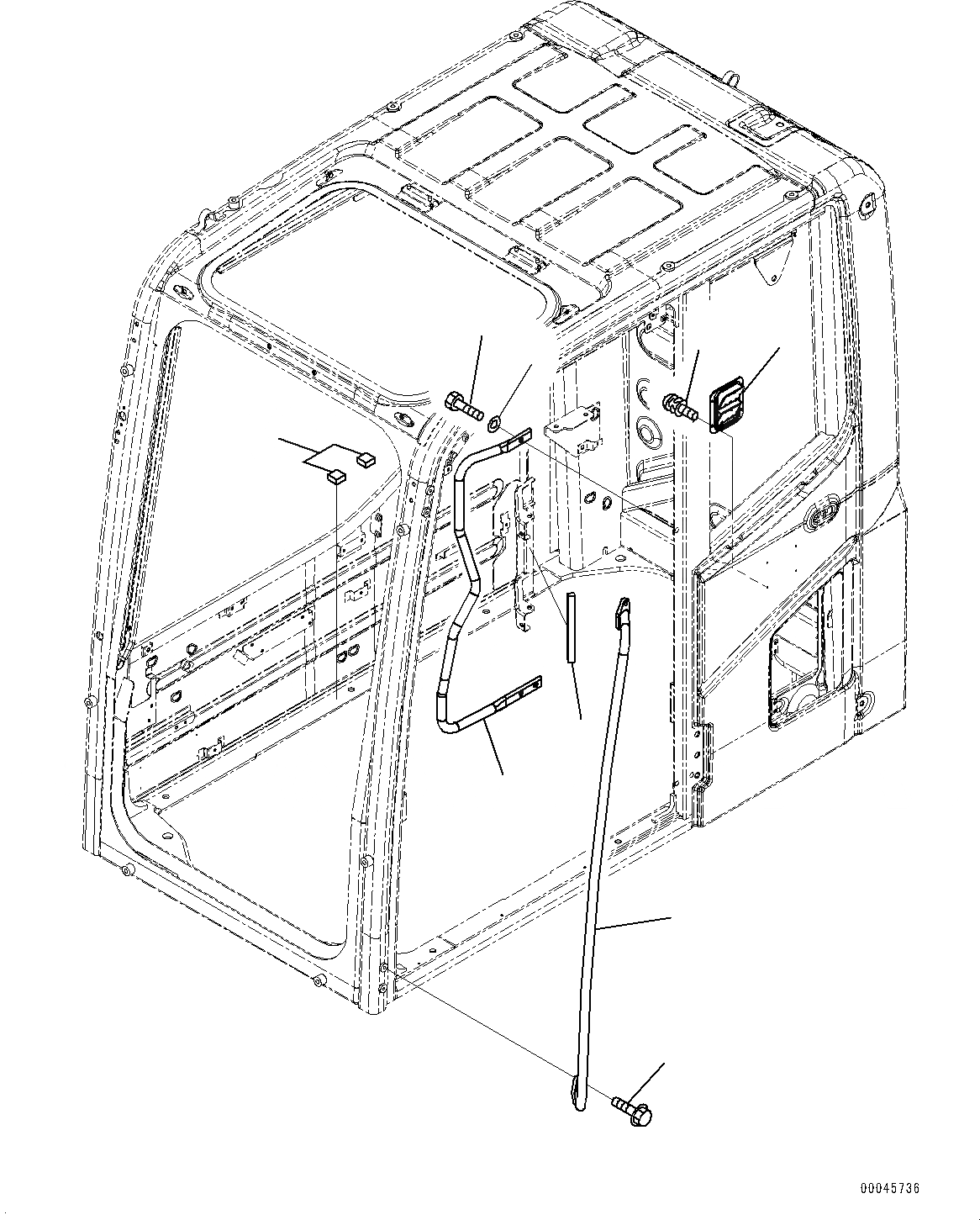 00045736