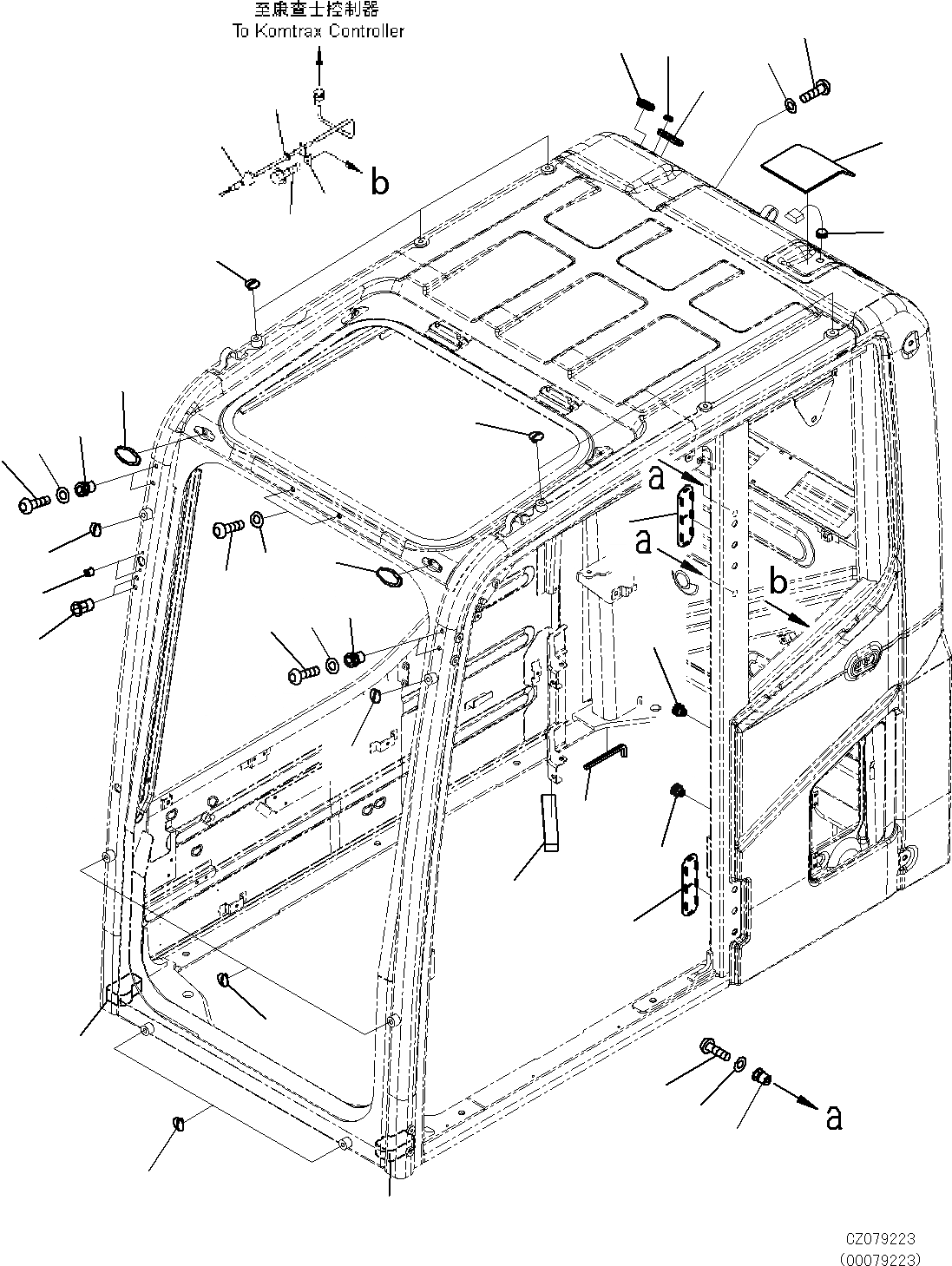 至康查士控制器
To Komtrax Controller

b

a

a

b

a

CZ079223
(00079223)