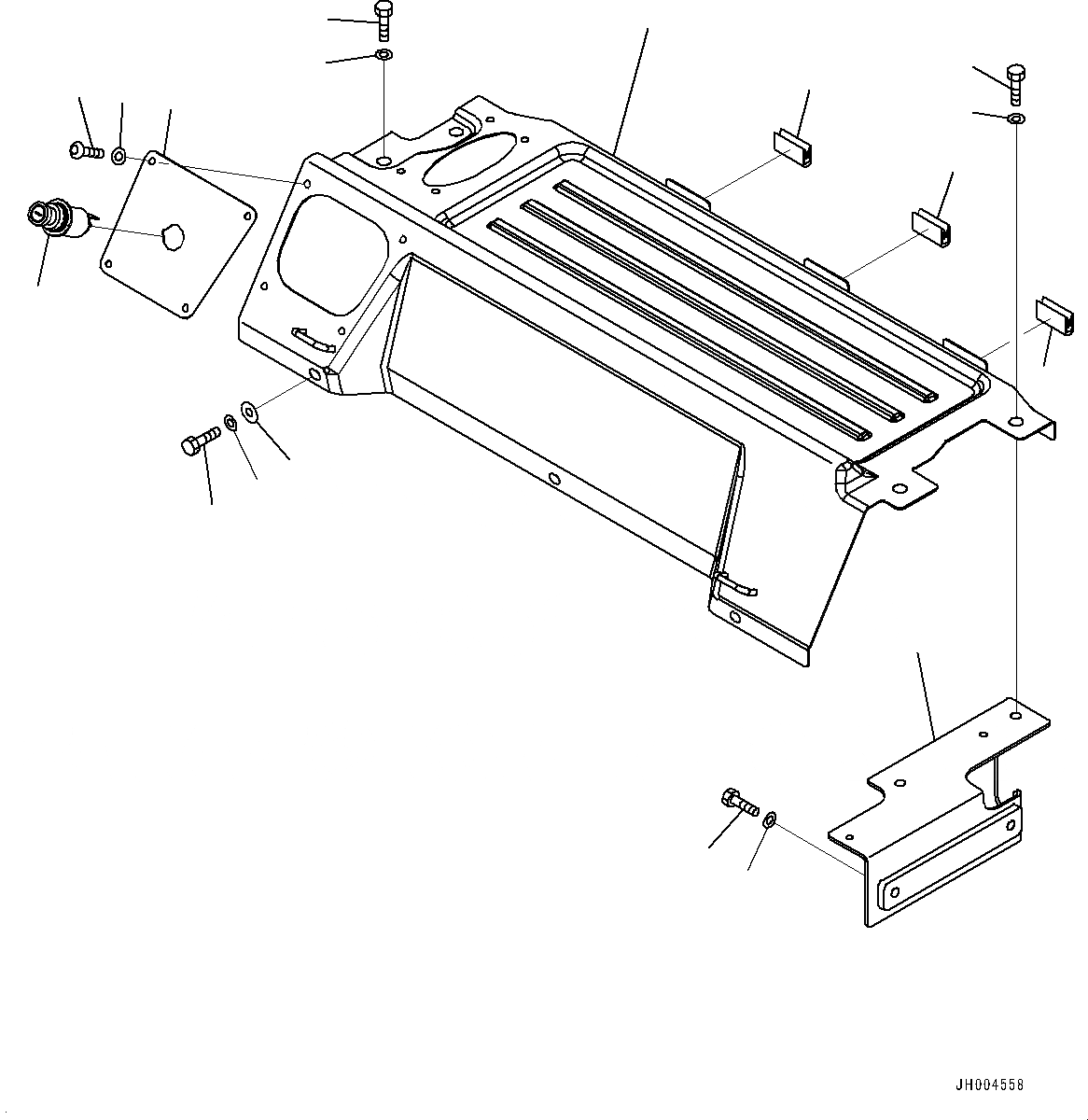 JH004558