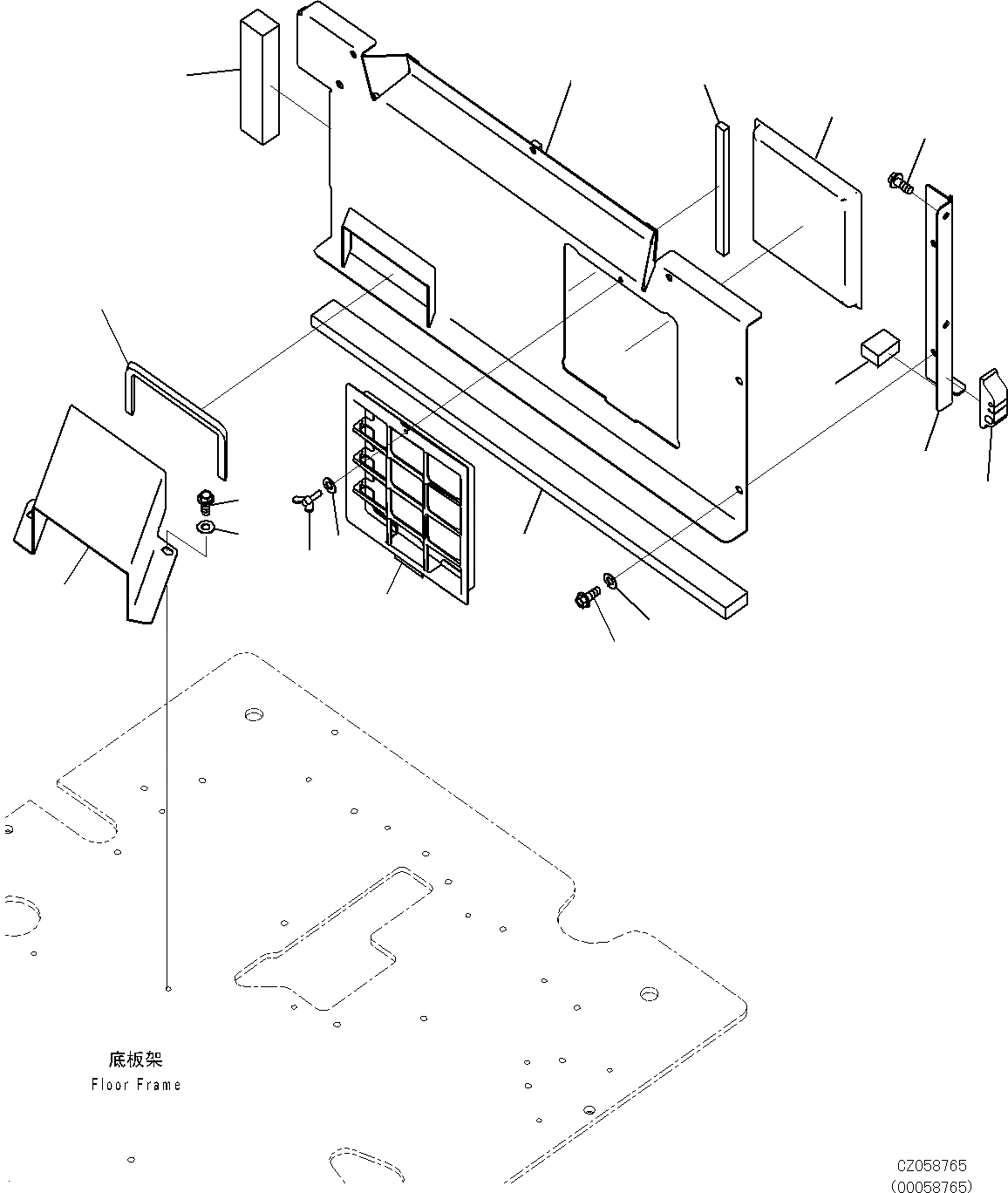 底板架
Floor Frame

CZ058765
(00058765)