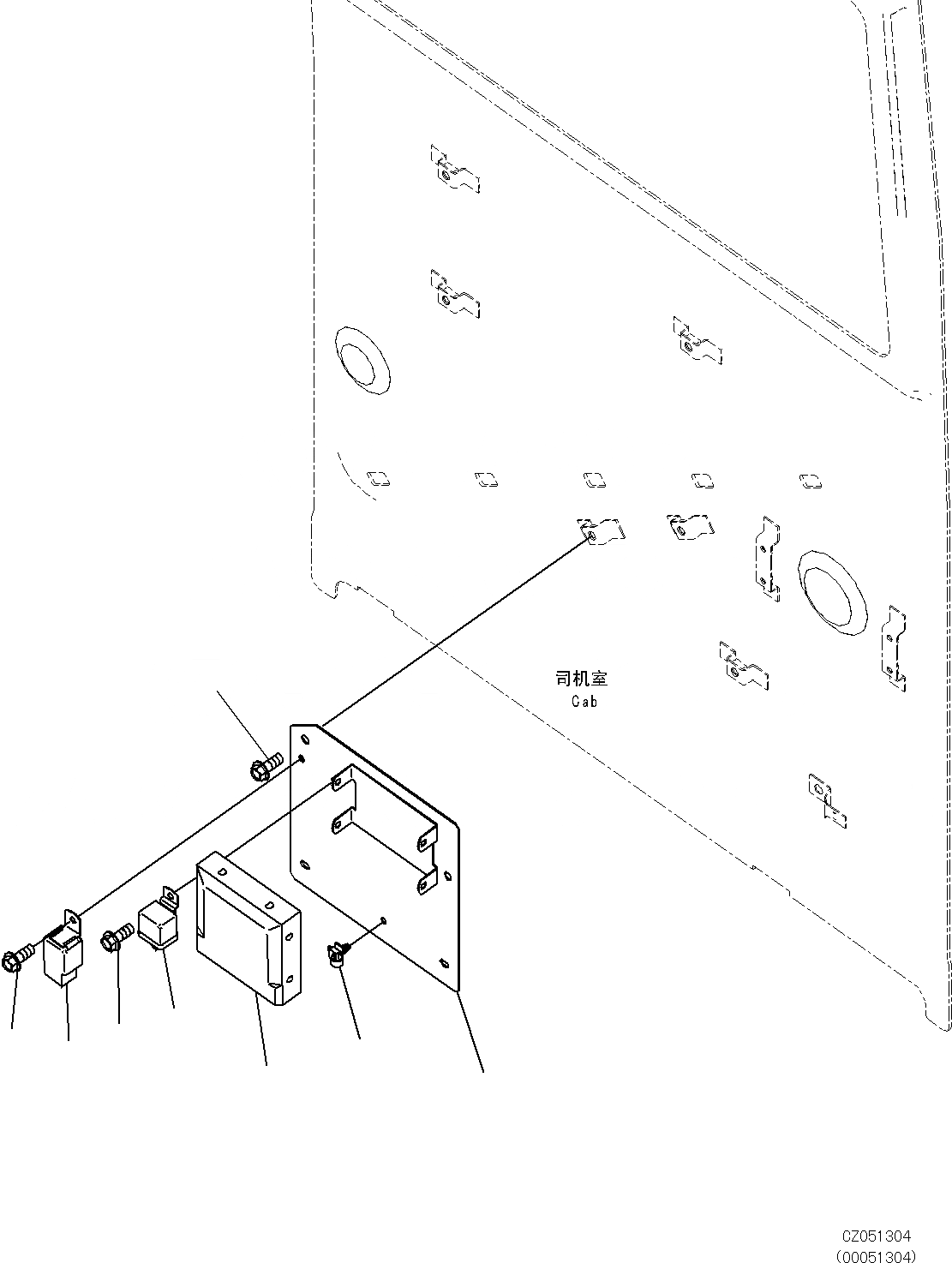 司机室
Cab

CZ051304
(00051304)