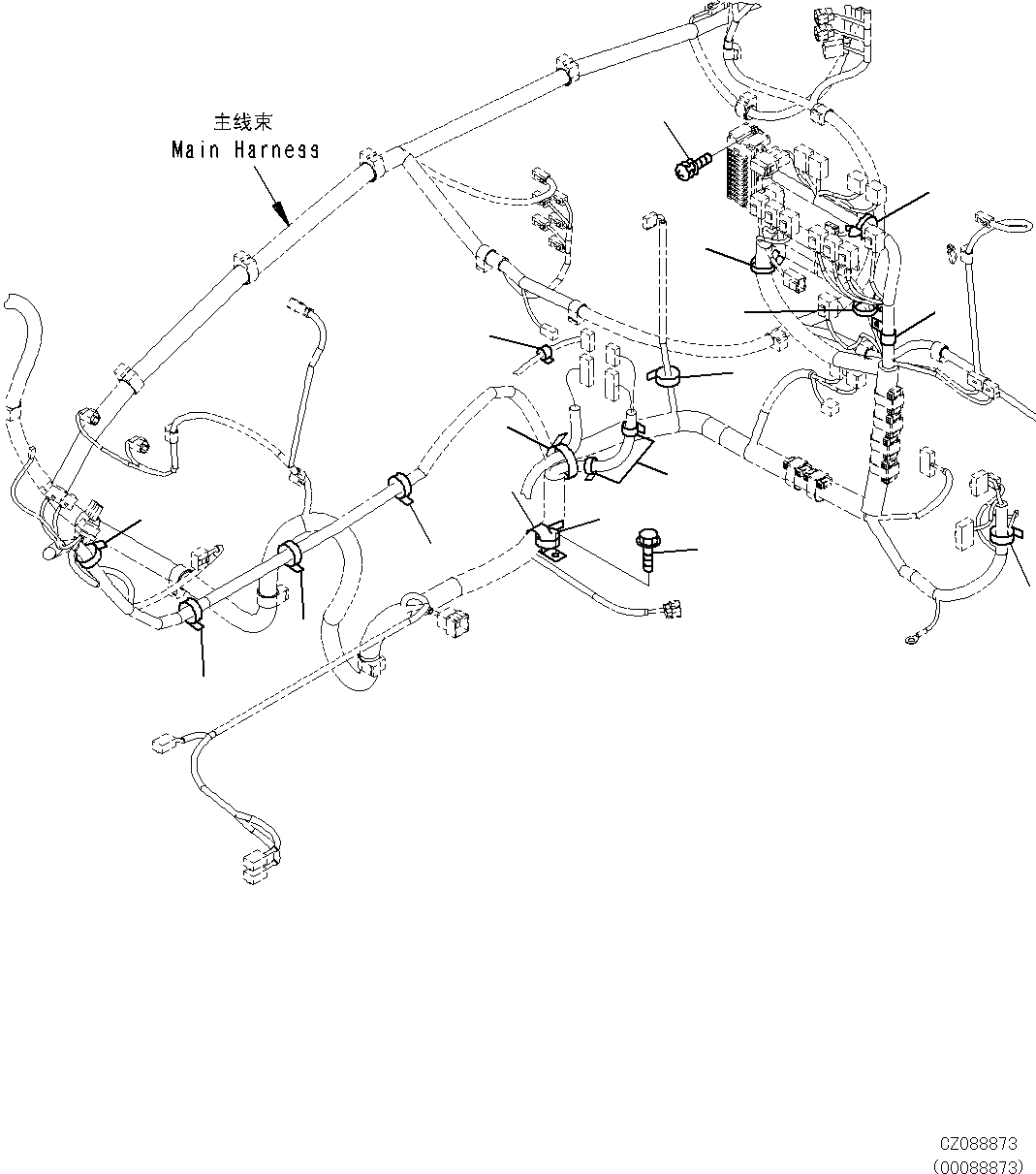 主线束
Main Harness

CZ088873
(00088873)