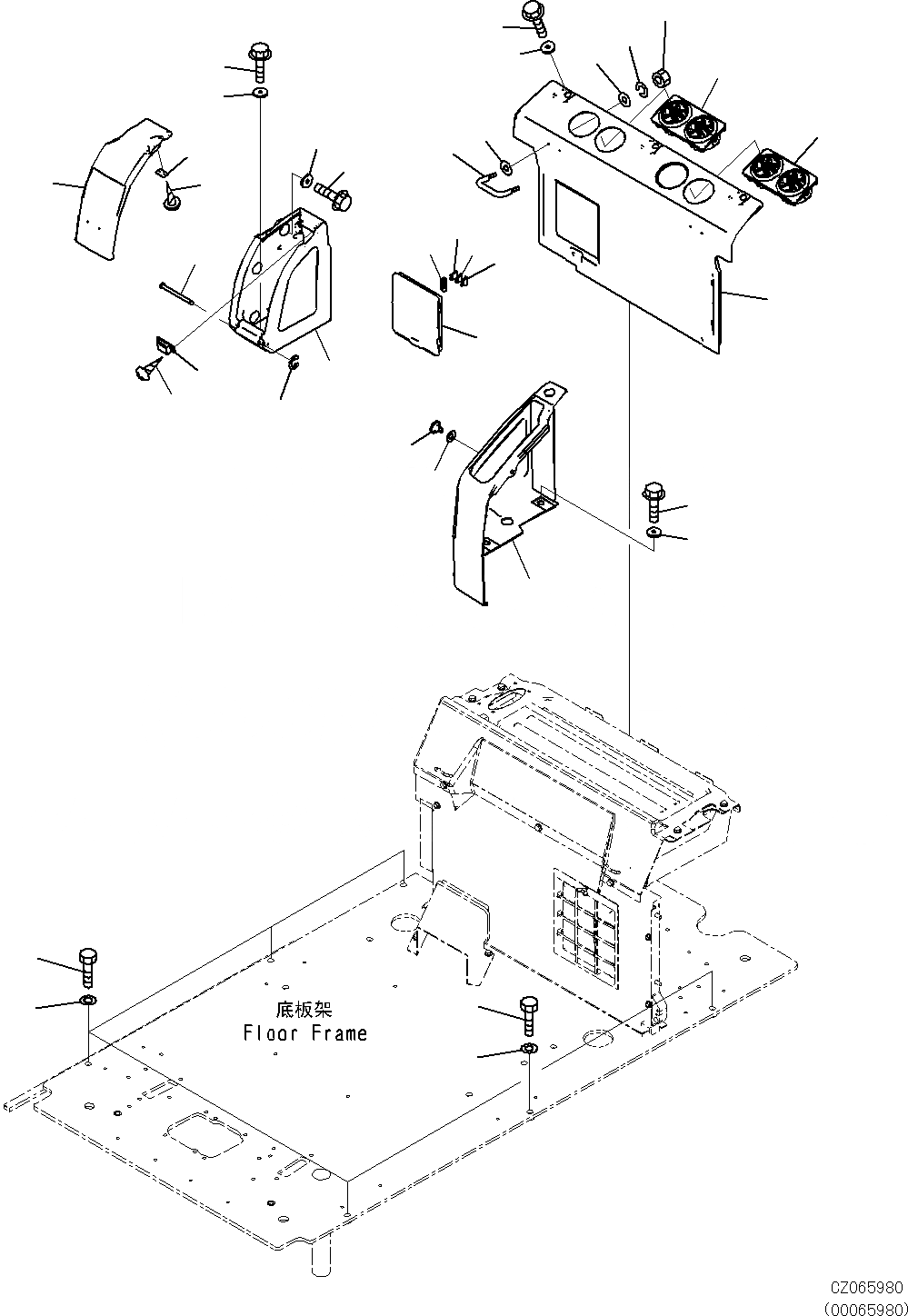 底板架
Floor Frame

CZ065980
(00065980)