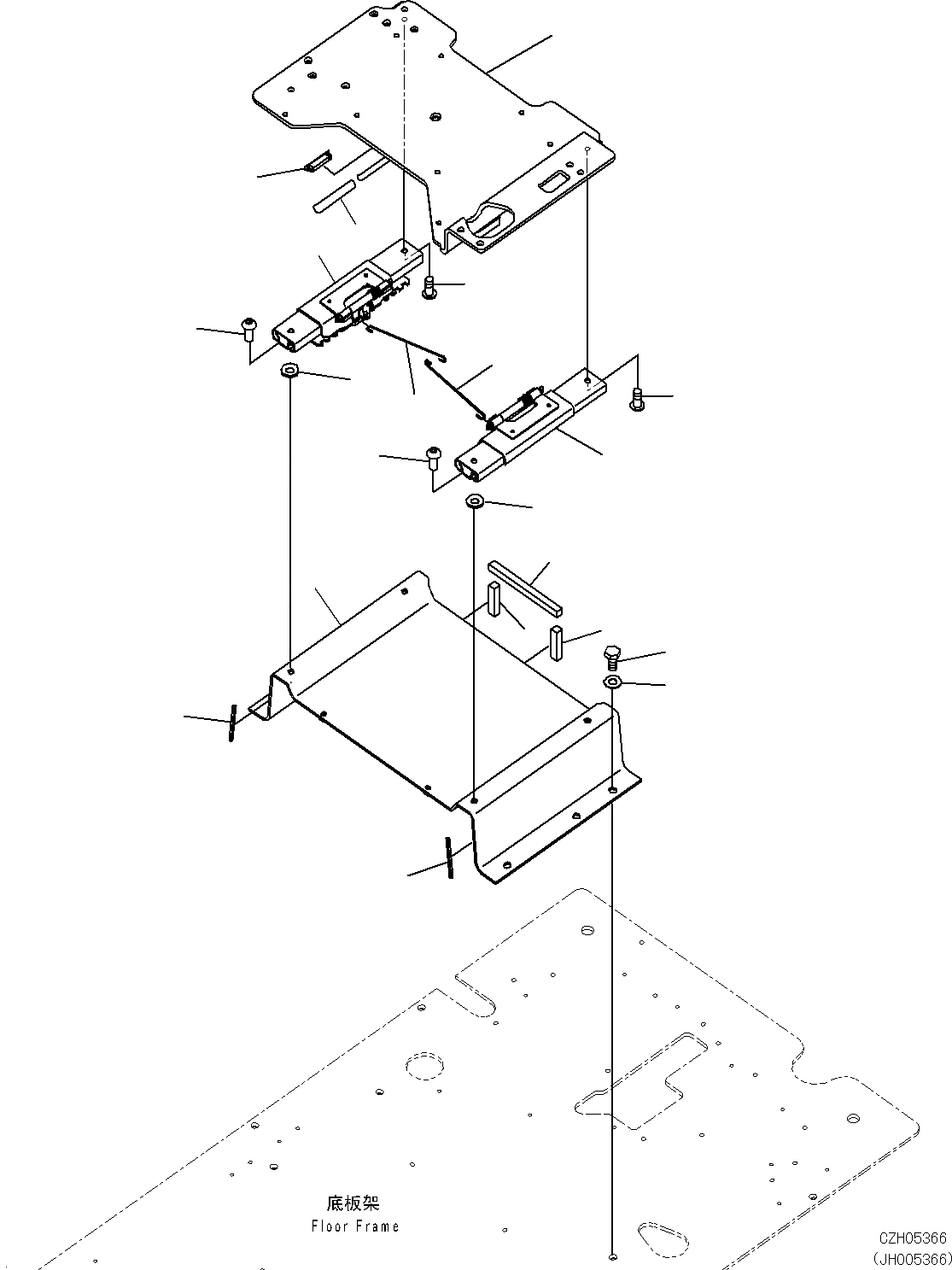 底板架
Floor Frame

CZH05366
(JH005366)