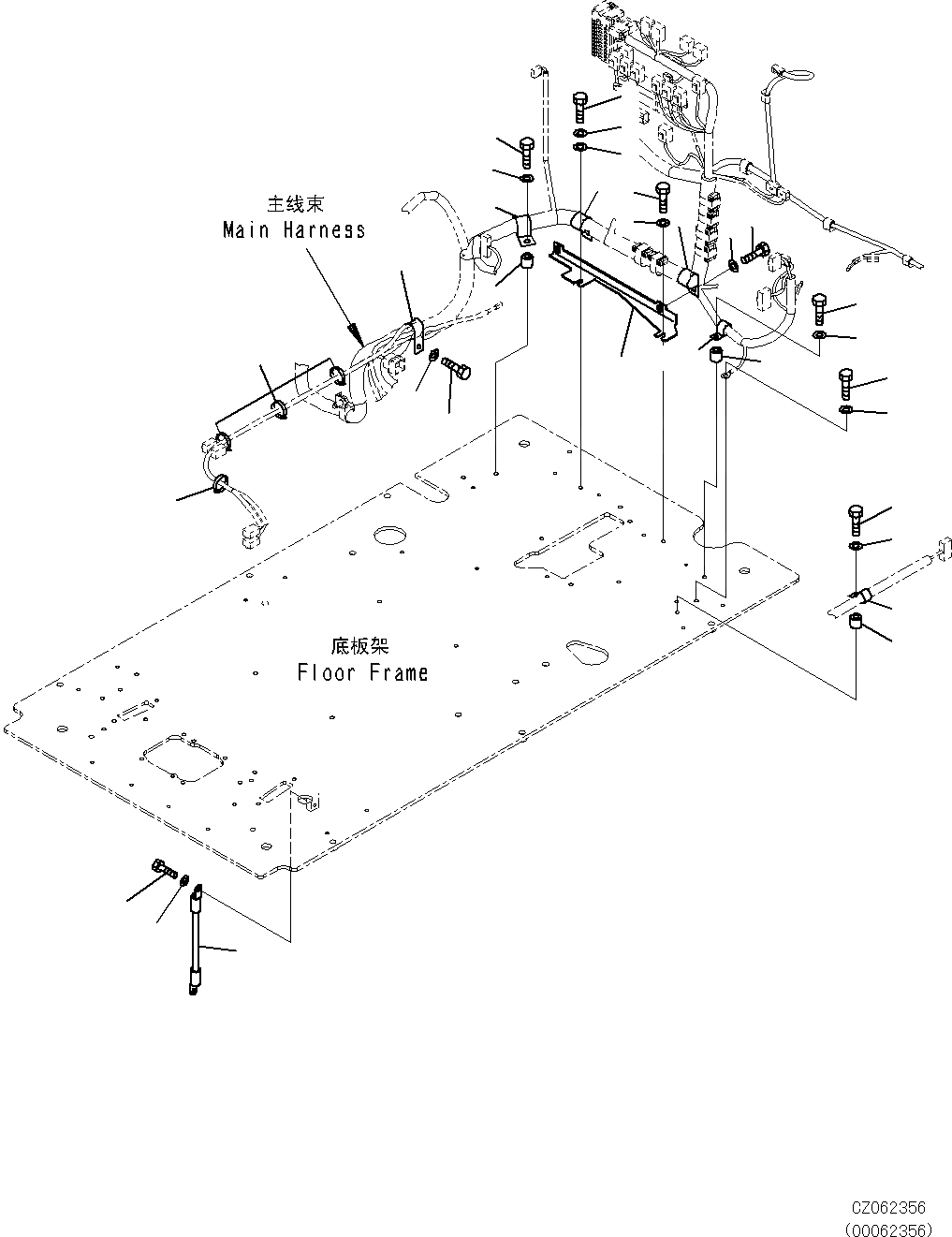 主线束
Main Harness

底板架
Floor Frame

CZ062356
(00062356)