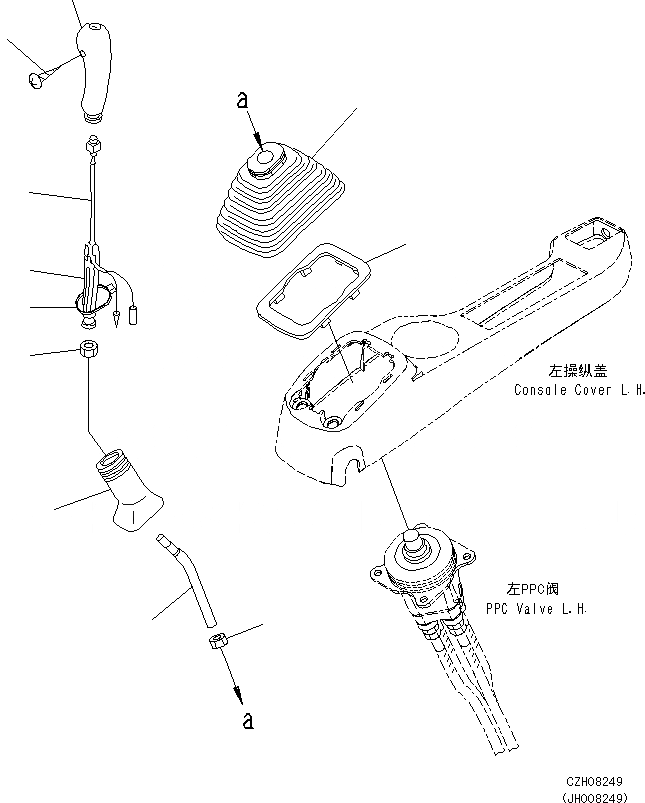 a

左操纵盖
Console Cover L.H.

左PPC阀
PPC Valve L.H.

a

CZH08249
(JH008249)