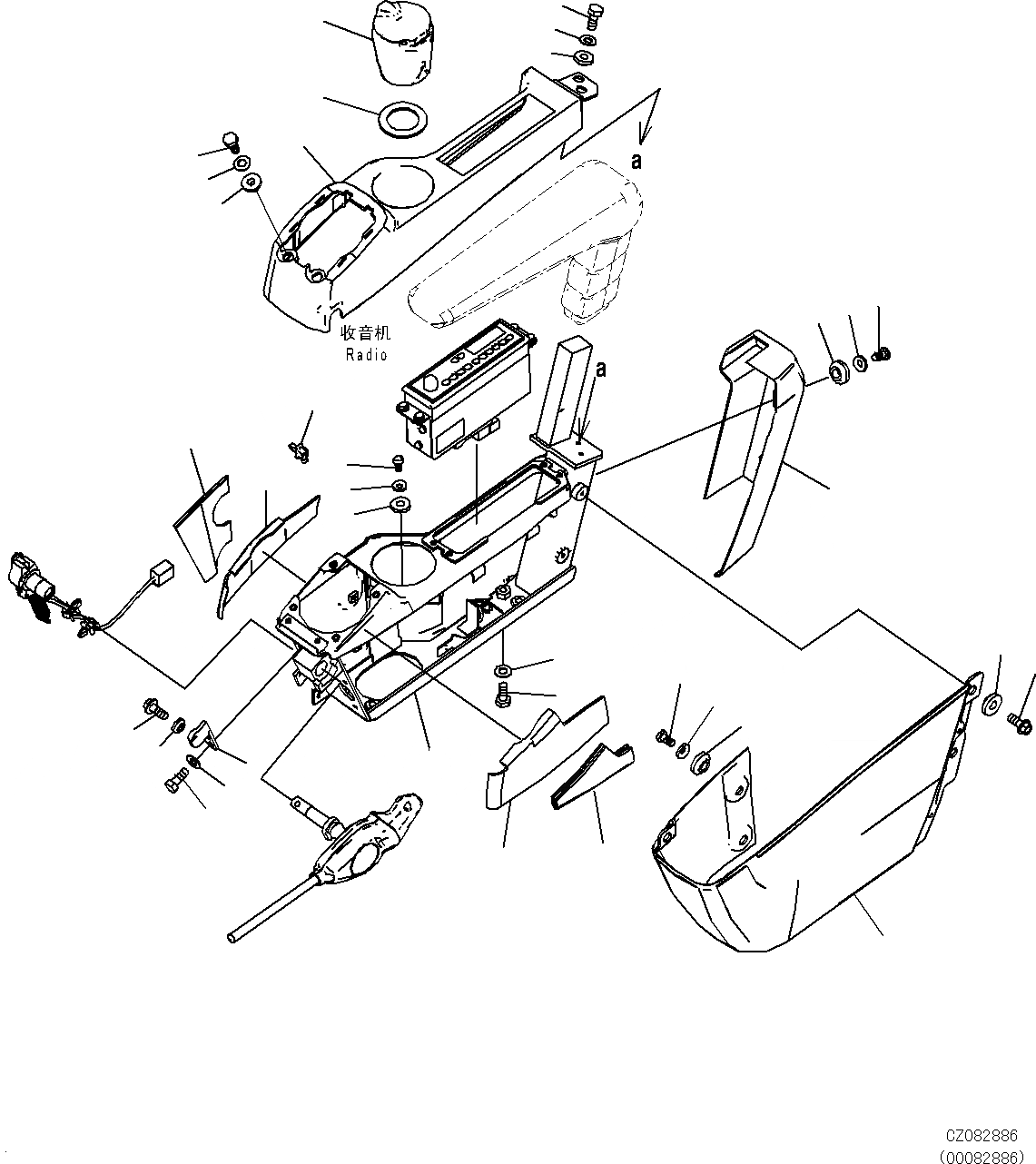 a

收音机
Radio

a

CZ082886
(00082886)