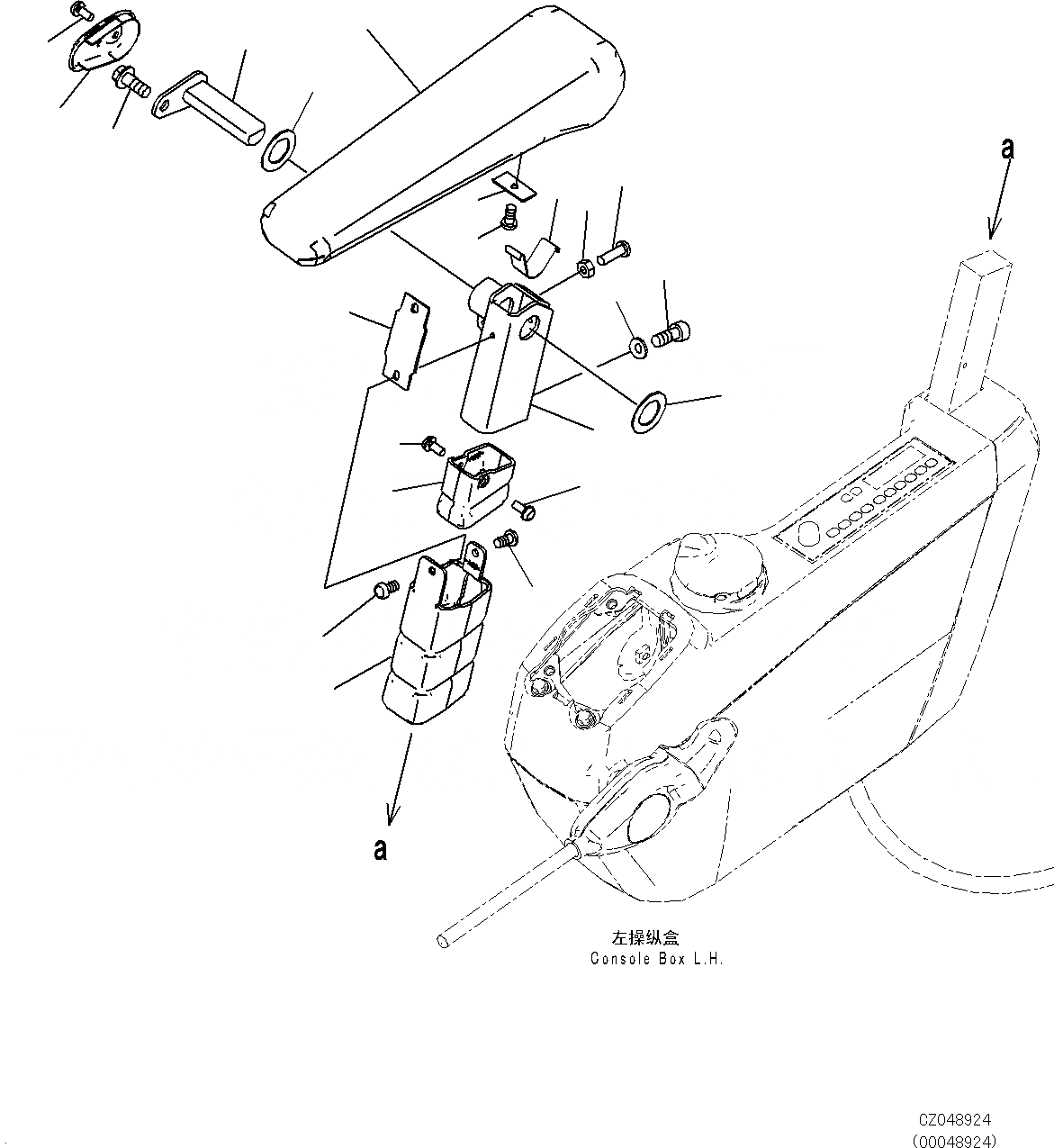 a

a

左操纵盒
Console Box L.H.

CZ048924
(00048924)