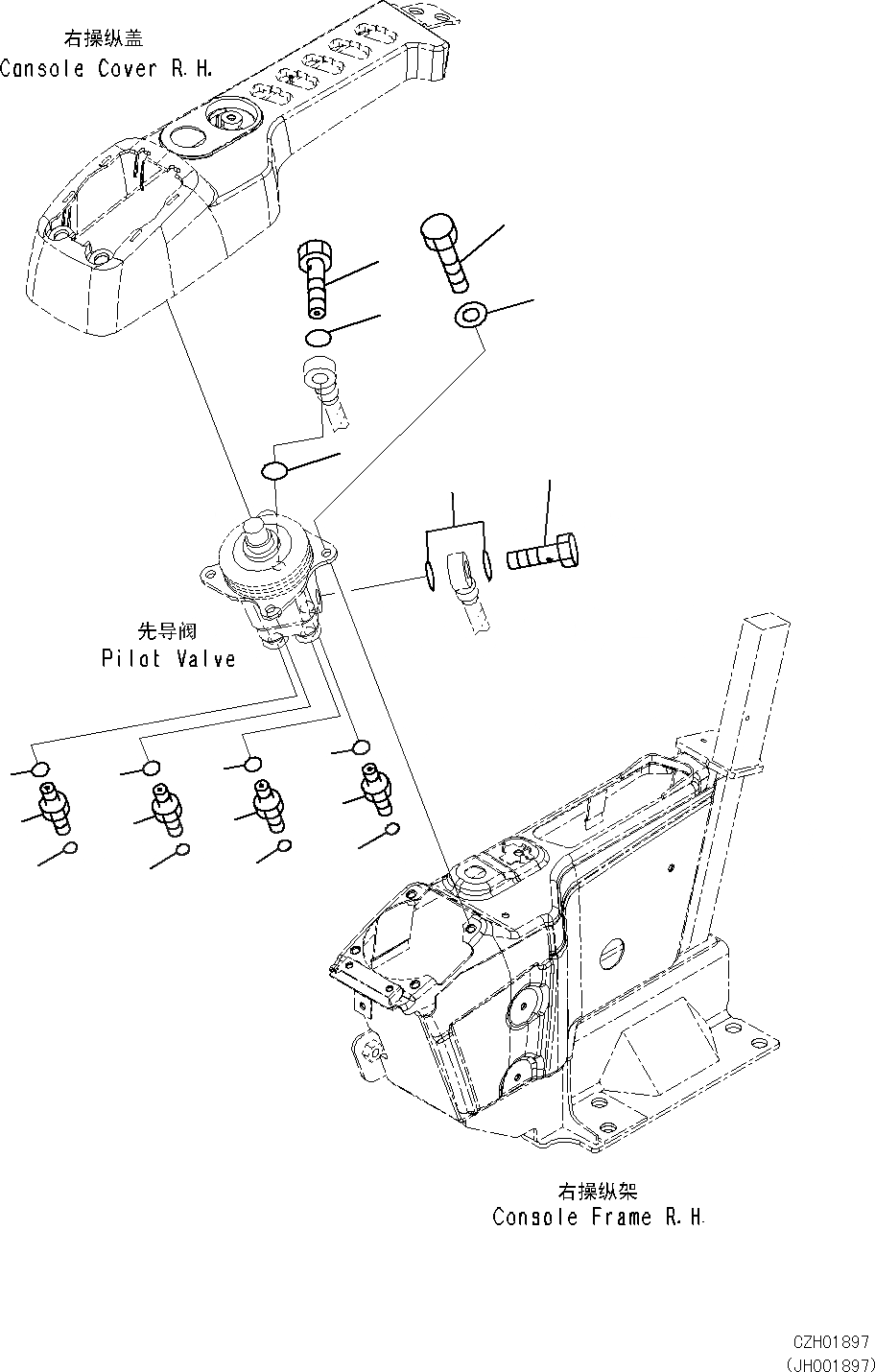 右操纵盖
Console Cover R.H.

先导阀
Pilot Valve

右操纵架
Console Frame R.H.

CZH01897
(JH001897)