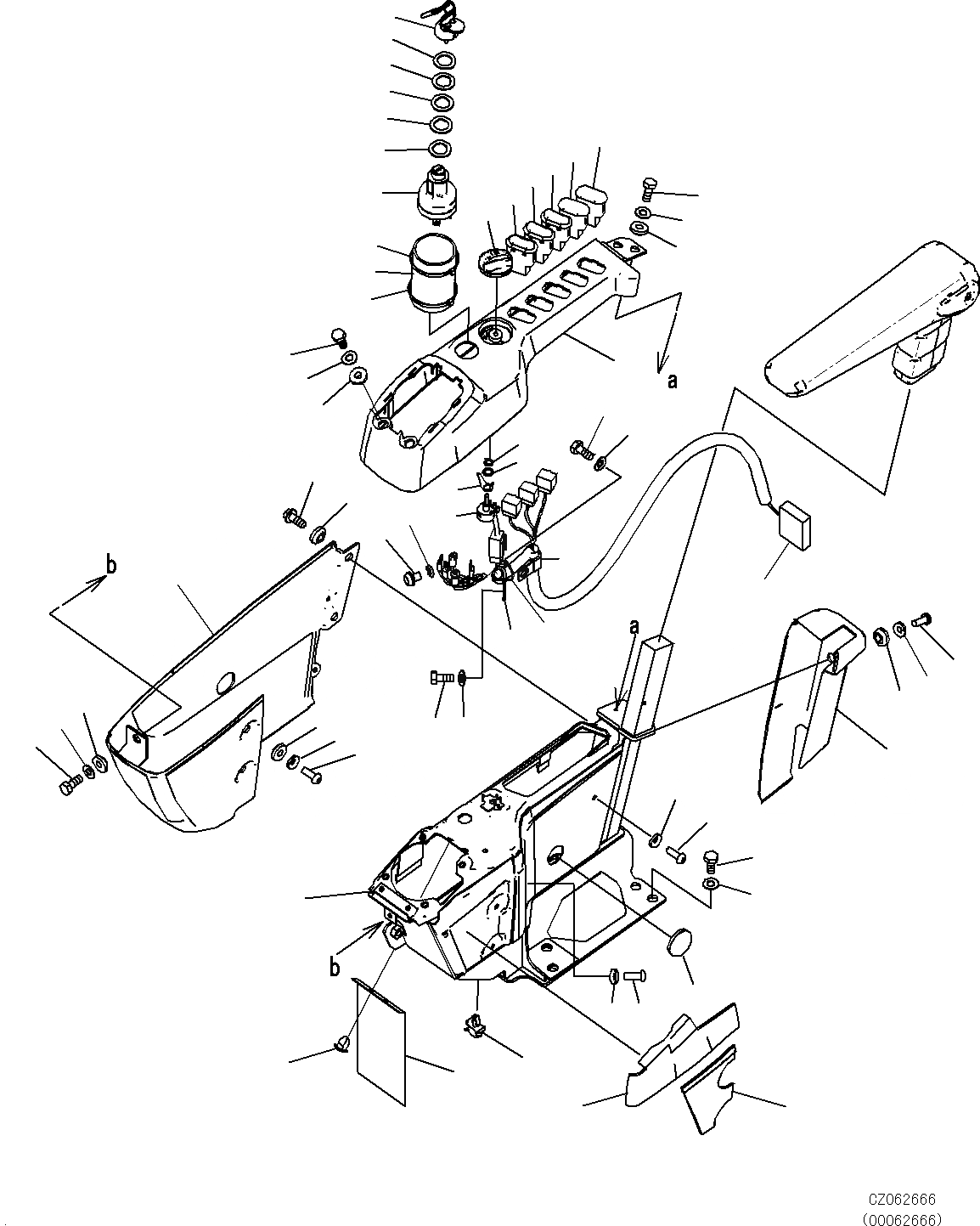 a

b

a

b

CZ062666
(00062666)