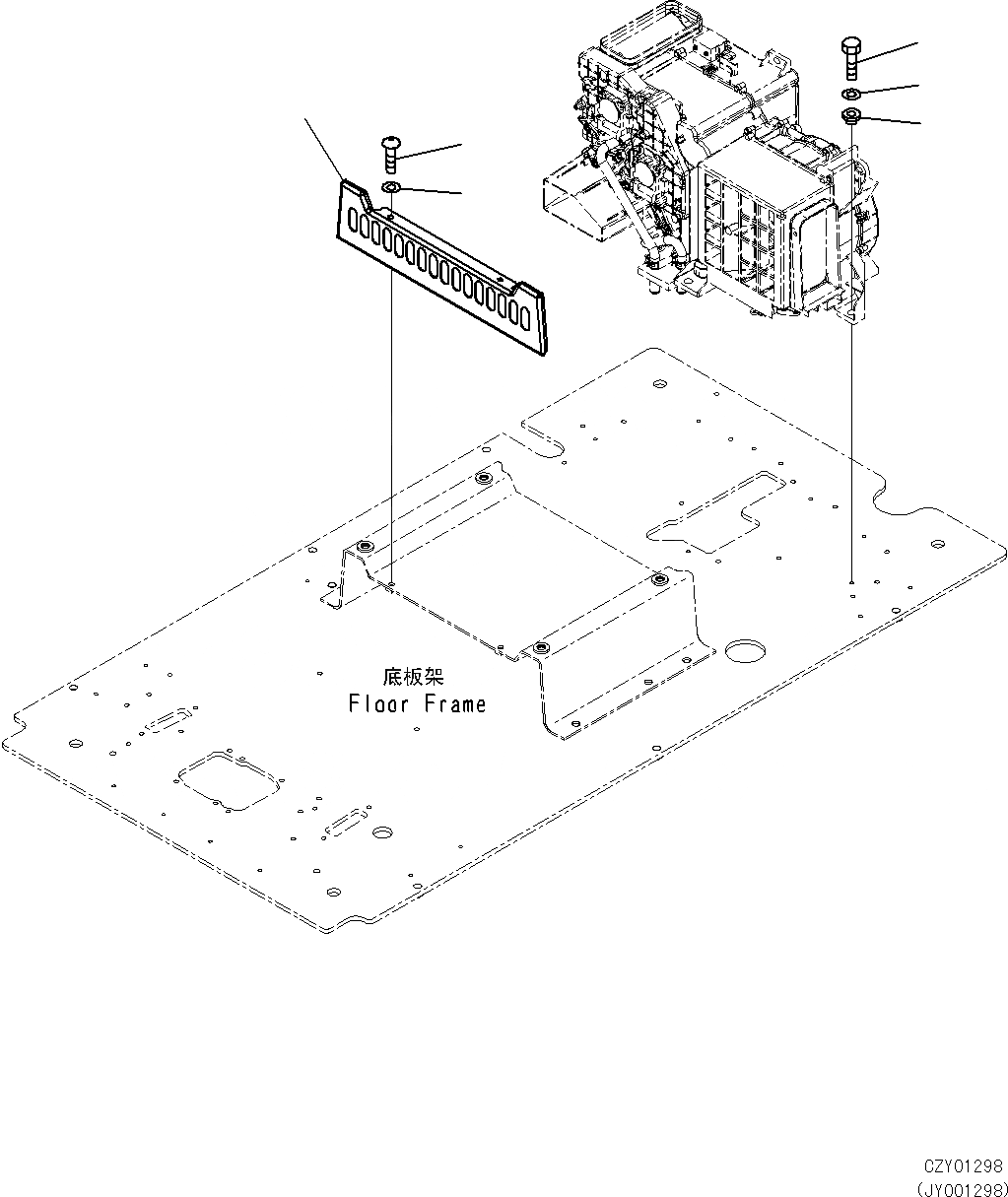 底板架
Floor Frame

CZY01298
(JY001298)