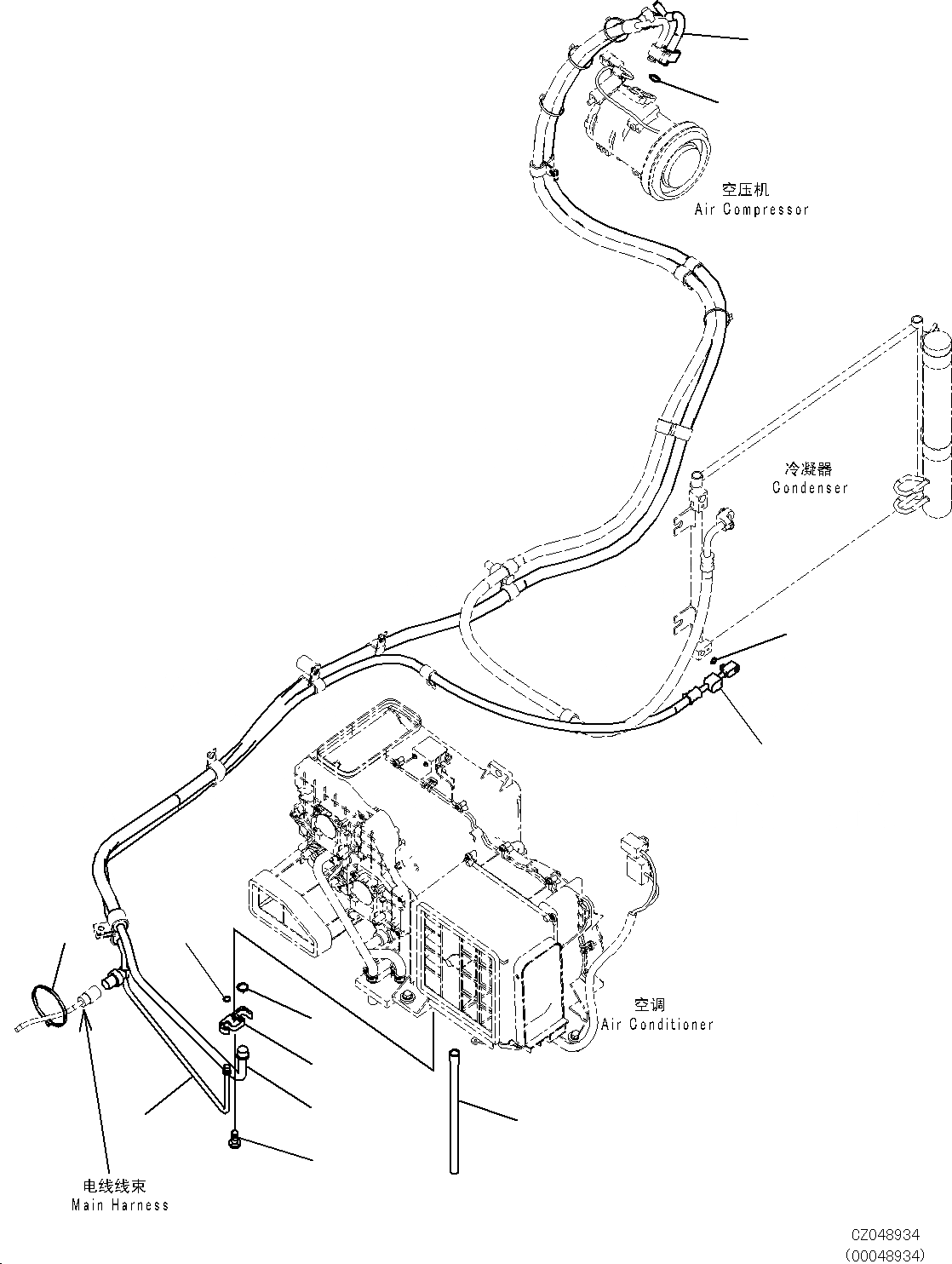 空压机
Air Compressor

冷凝器
Condenser

空调
Air Conditioner

电线线束
Main Harness

CZ048934
(00048934)