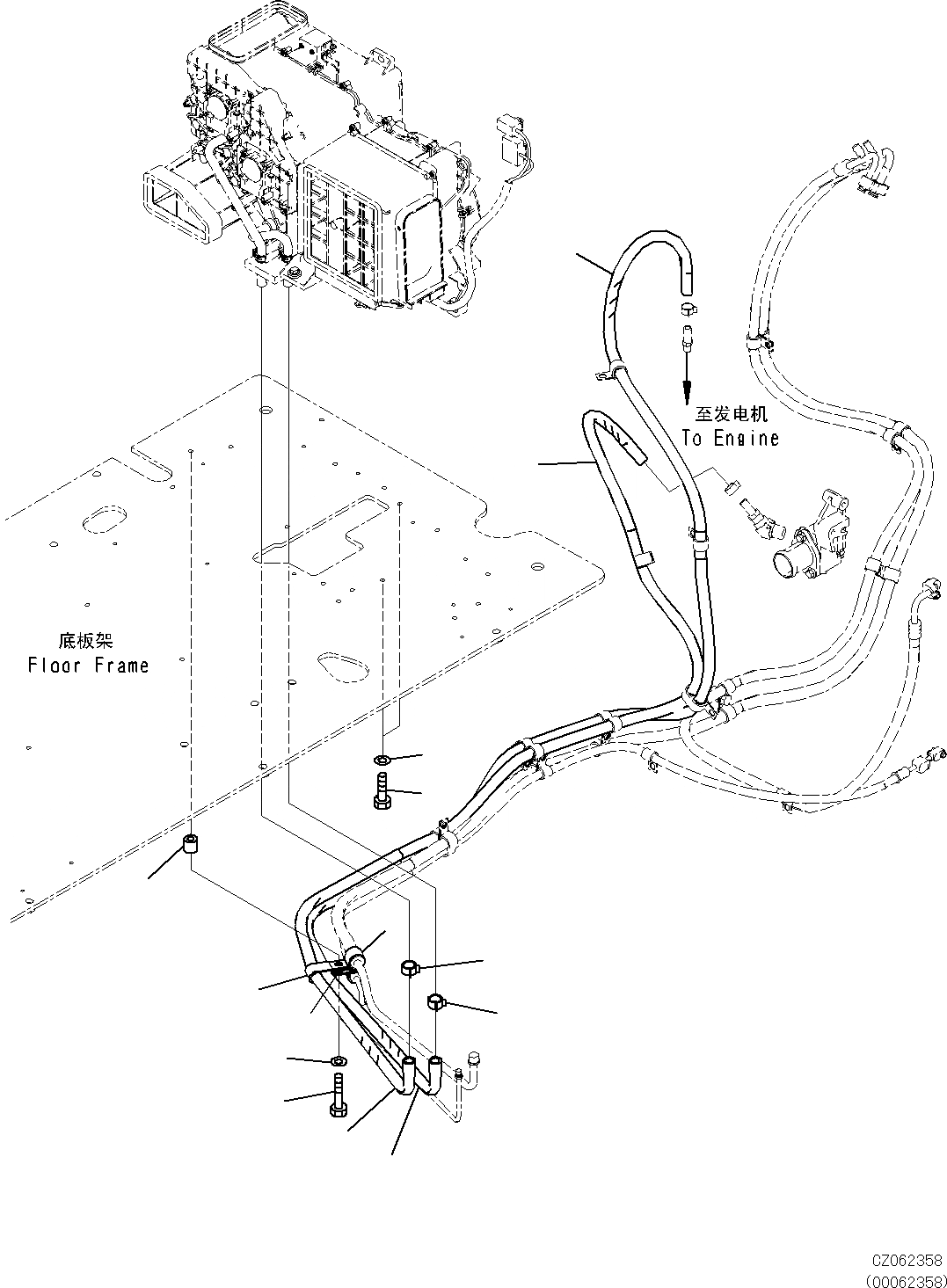 至发电机
To Engine

底板架
Floor Frame

CZ062358
(00062358)