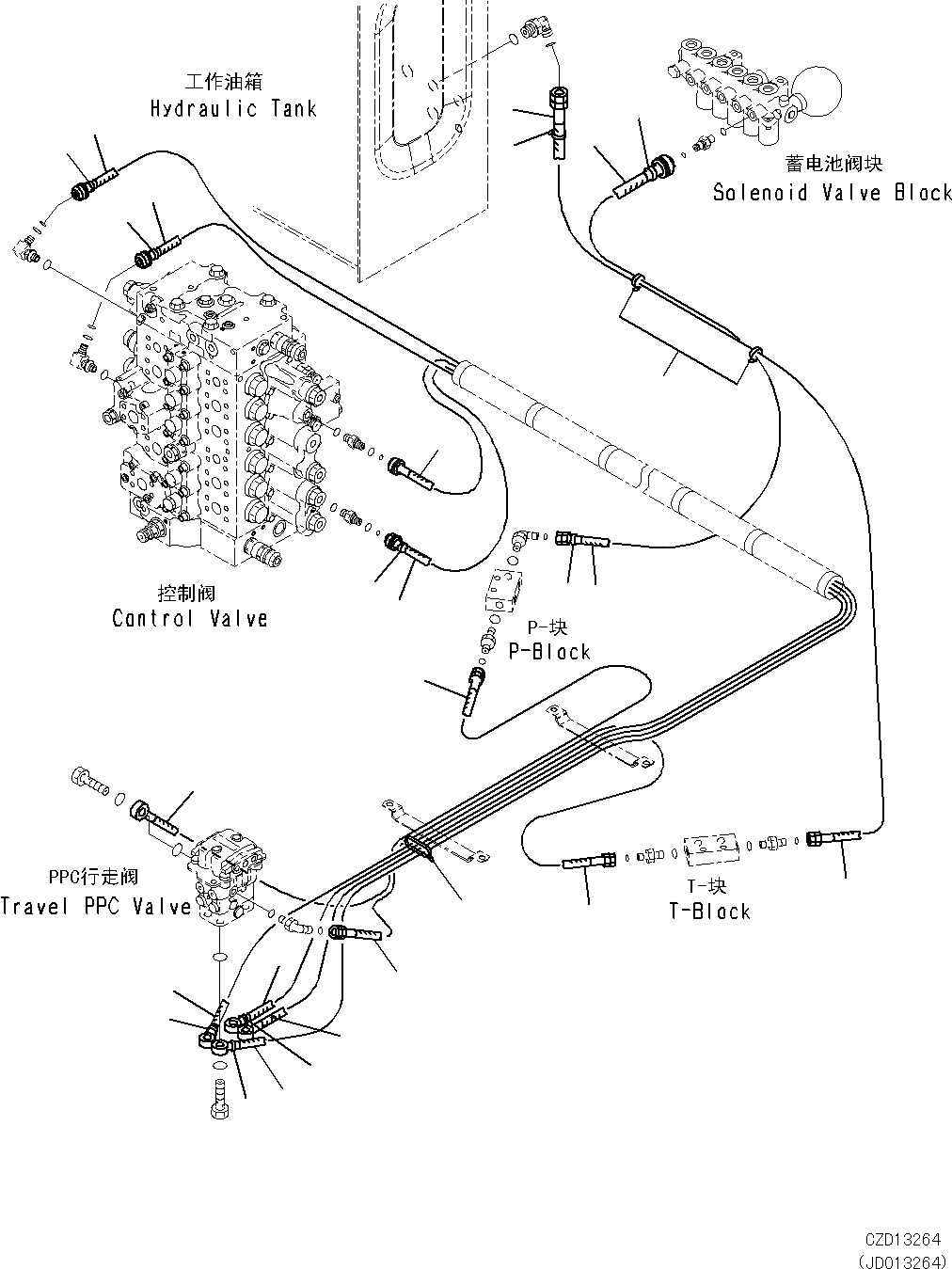 工作油箱
Hydraulic Tank

蓄电池阀块
Solenoid Valve Block

控制阀
Control Valve

P-块
P-Block

PPC行走阀
Travel PPC Valve

T-块
T-Block

CZD13264
(JD013264)