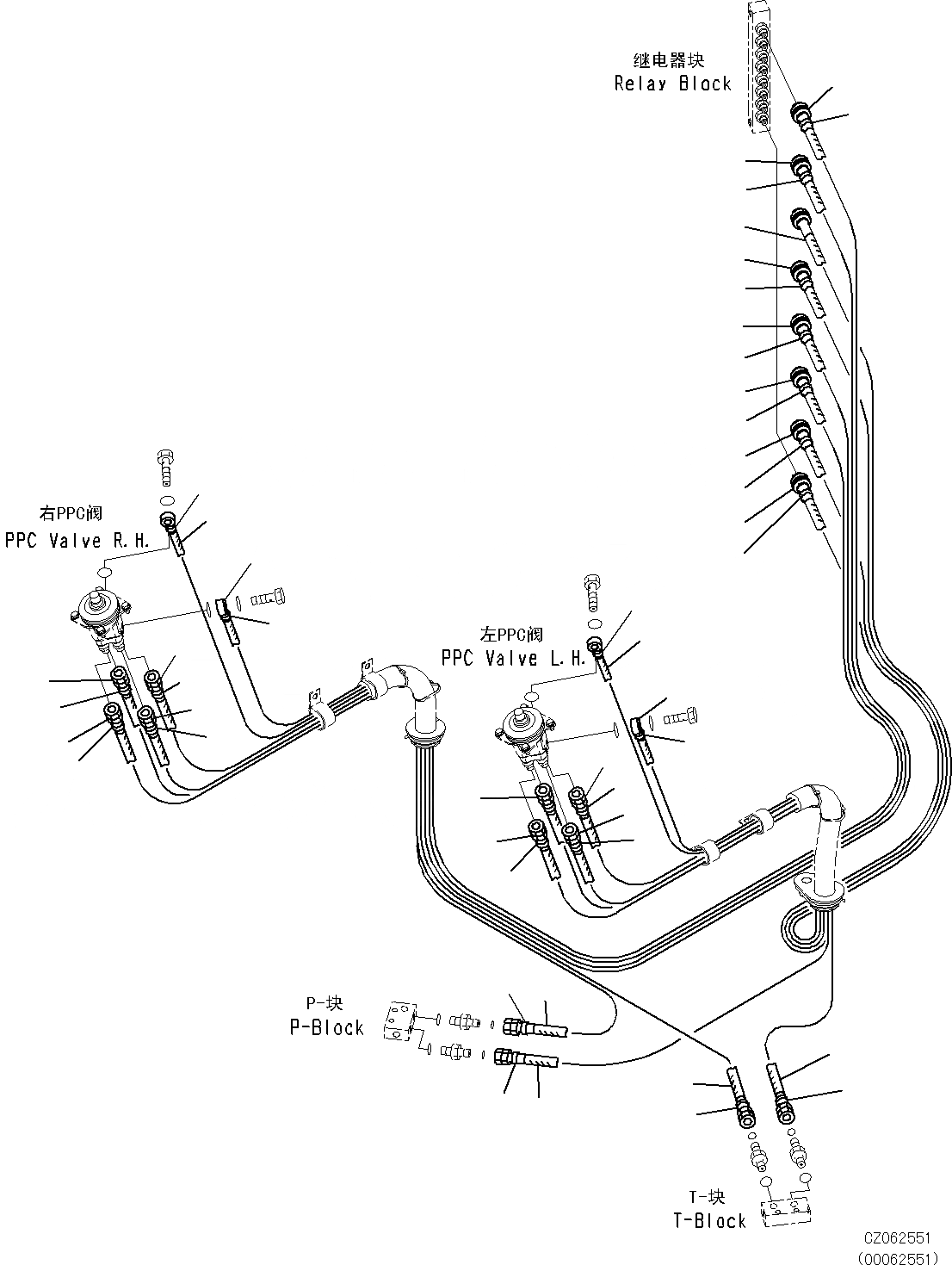 继电器块
Relay Block

右PPC阀
PPC Valve R.H.

左PPC阀
PPC Valve L.H.

P-块
P-Block

T-块
T-Block

CZ062551
(00062551)