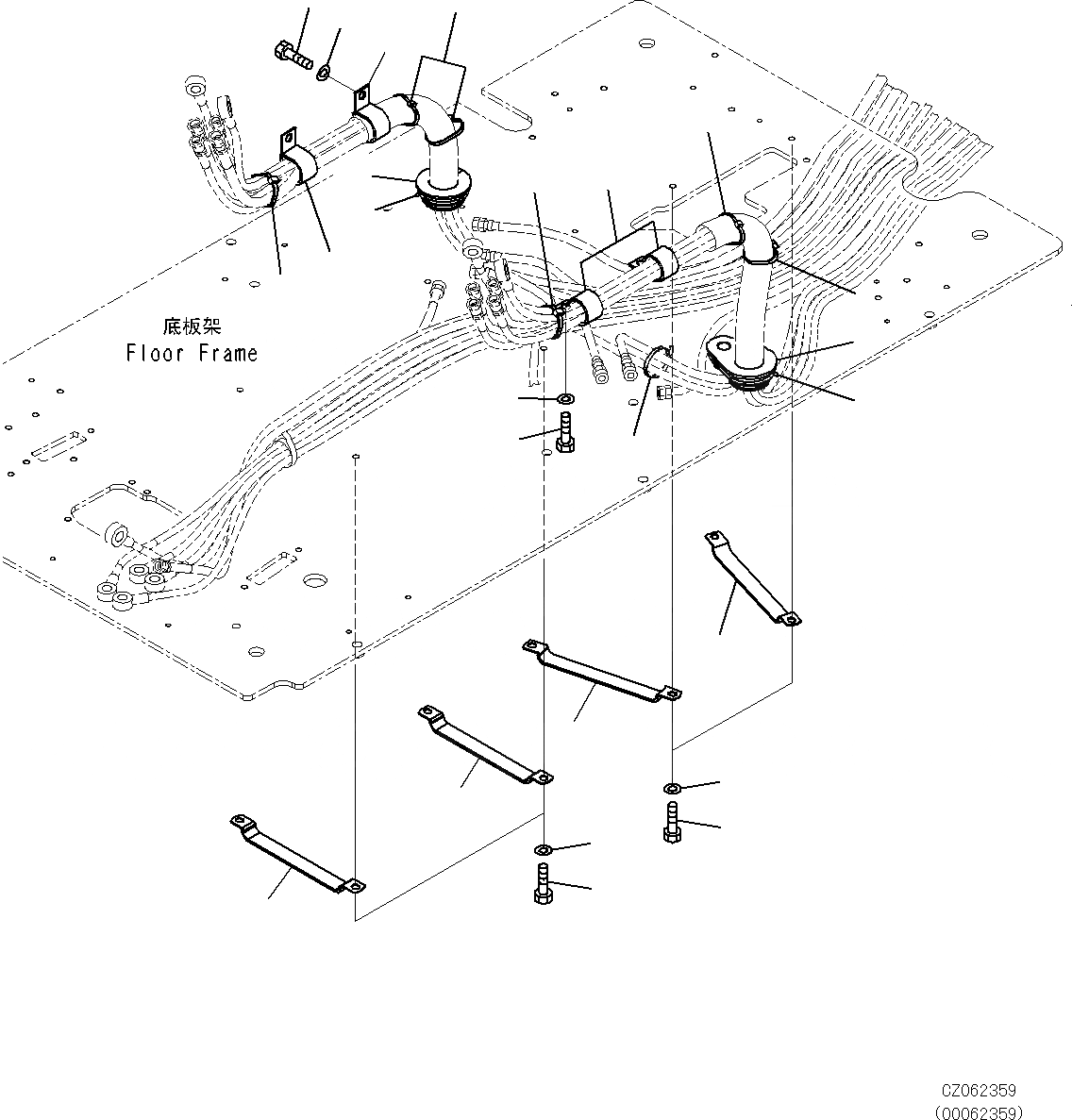 底板架
Floor Frame

CZ062359
(00062359)