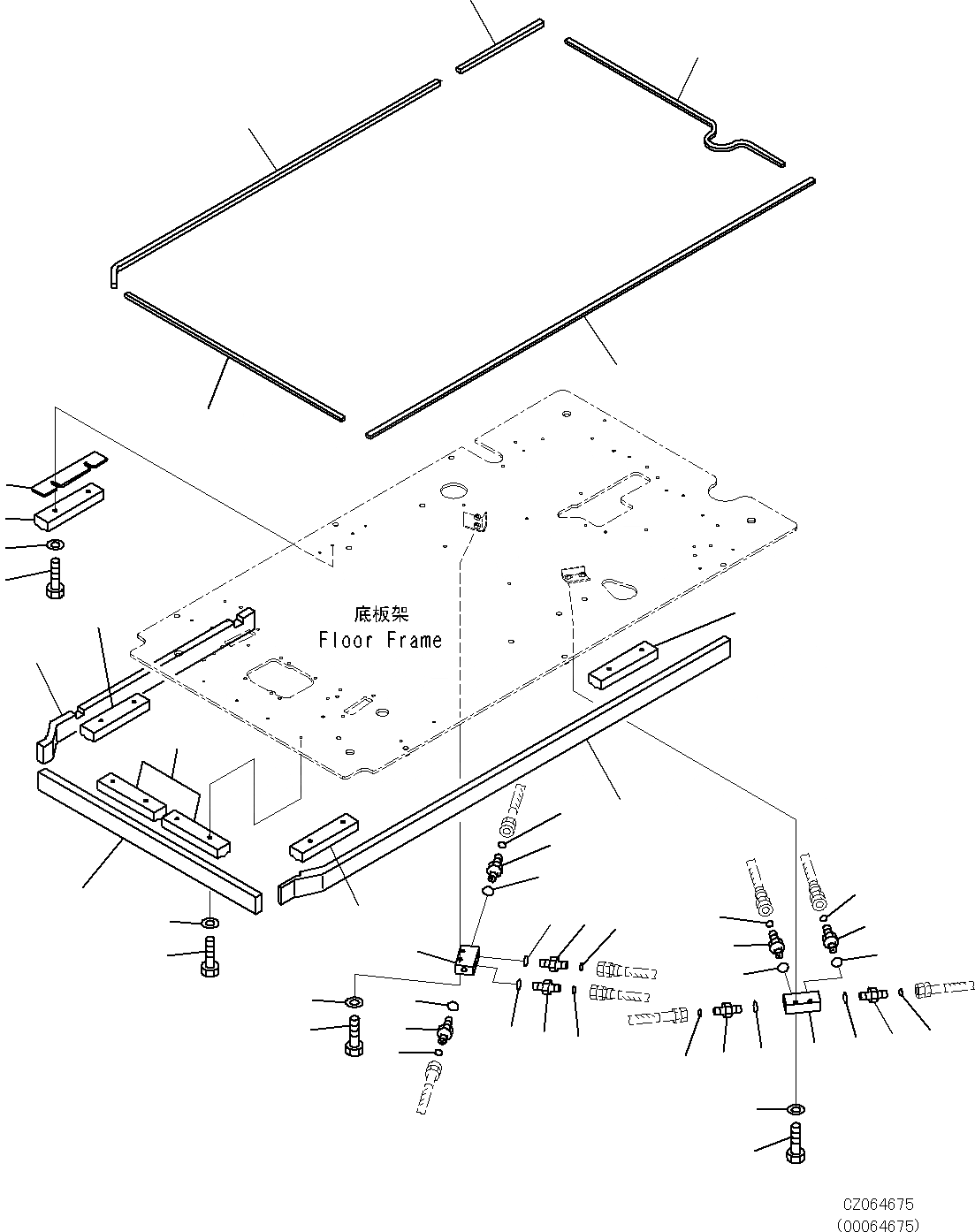 底板架
Floor Frame

CZ064675
(00064675)