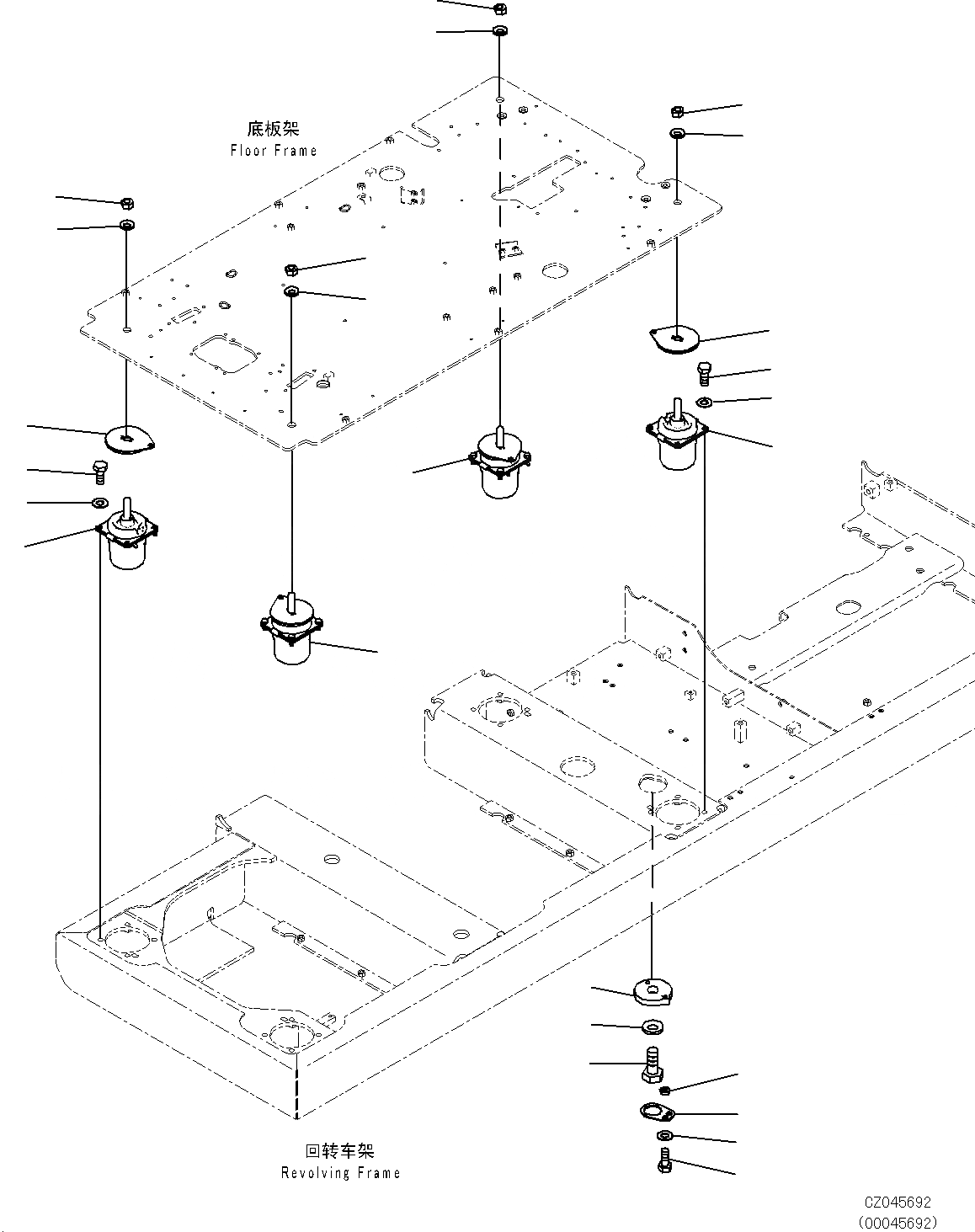 底板架
Floor Frame

回转车架
Revolving Frame

CZ045692
(00045692)