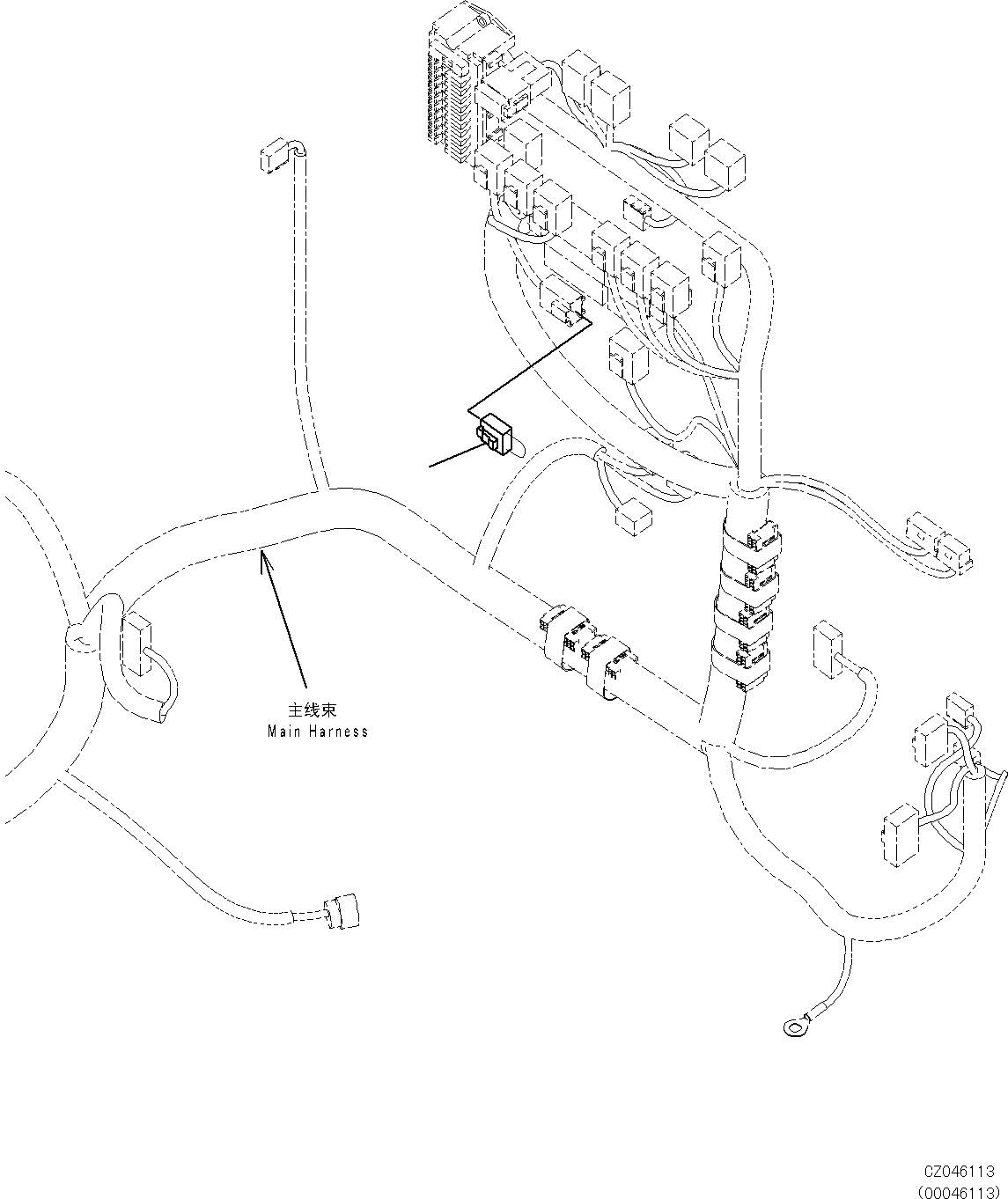 主线束
Main Harness

CZ046113
(00046113)