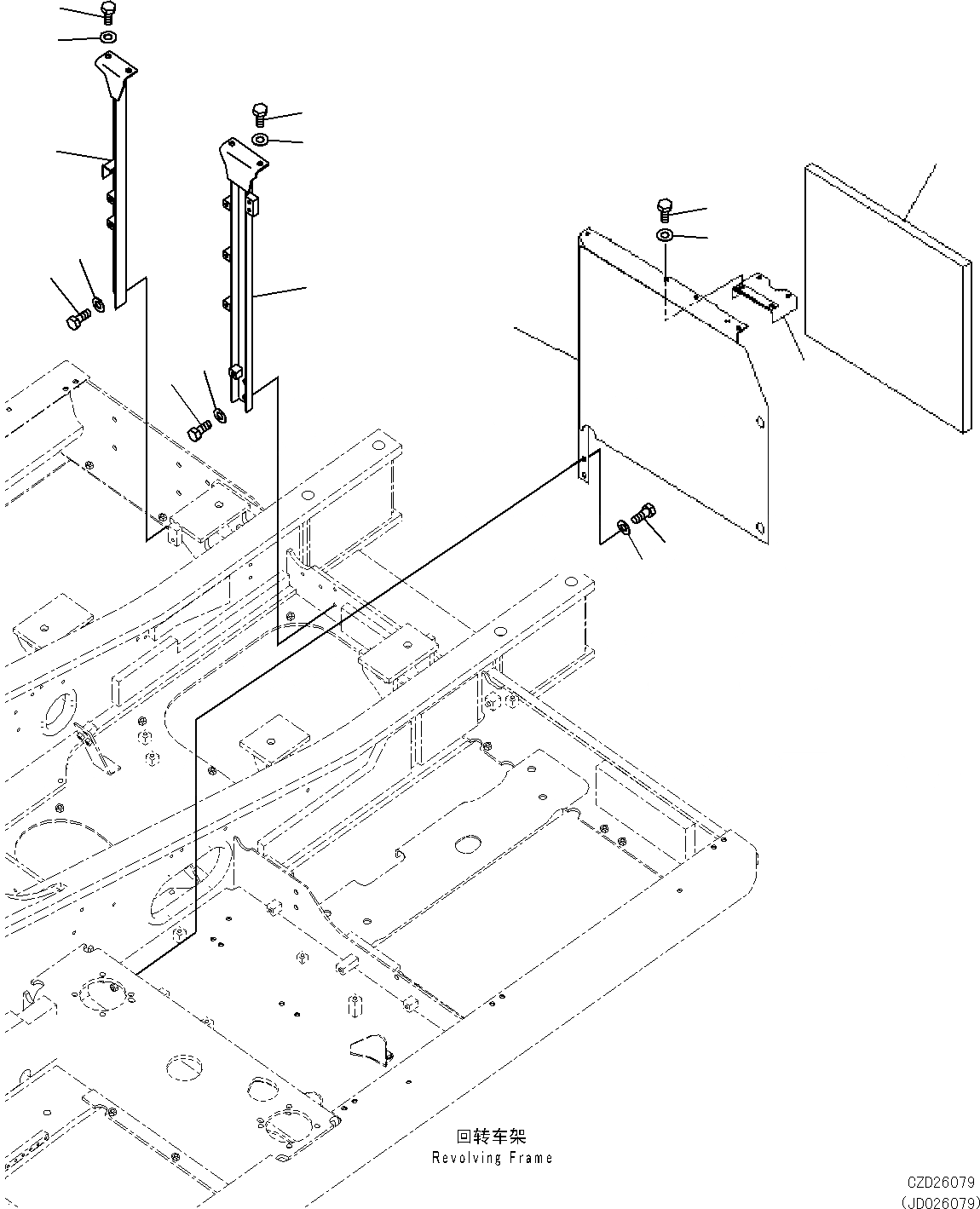 回转车架
Revolving Frame

CZD26079
(JD026079)