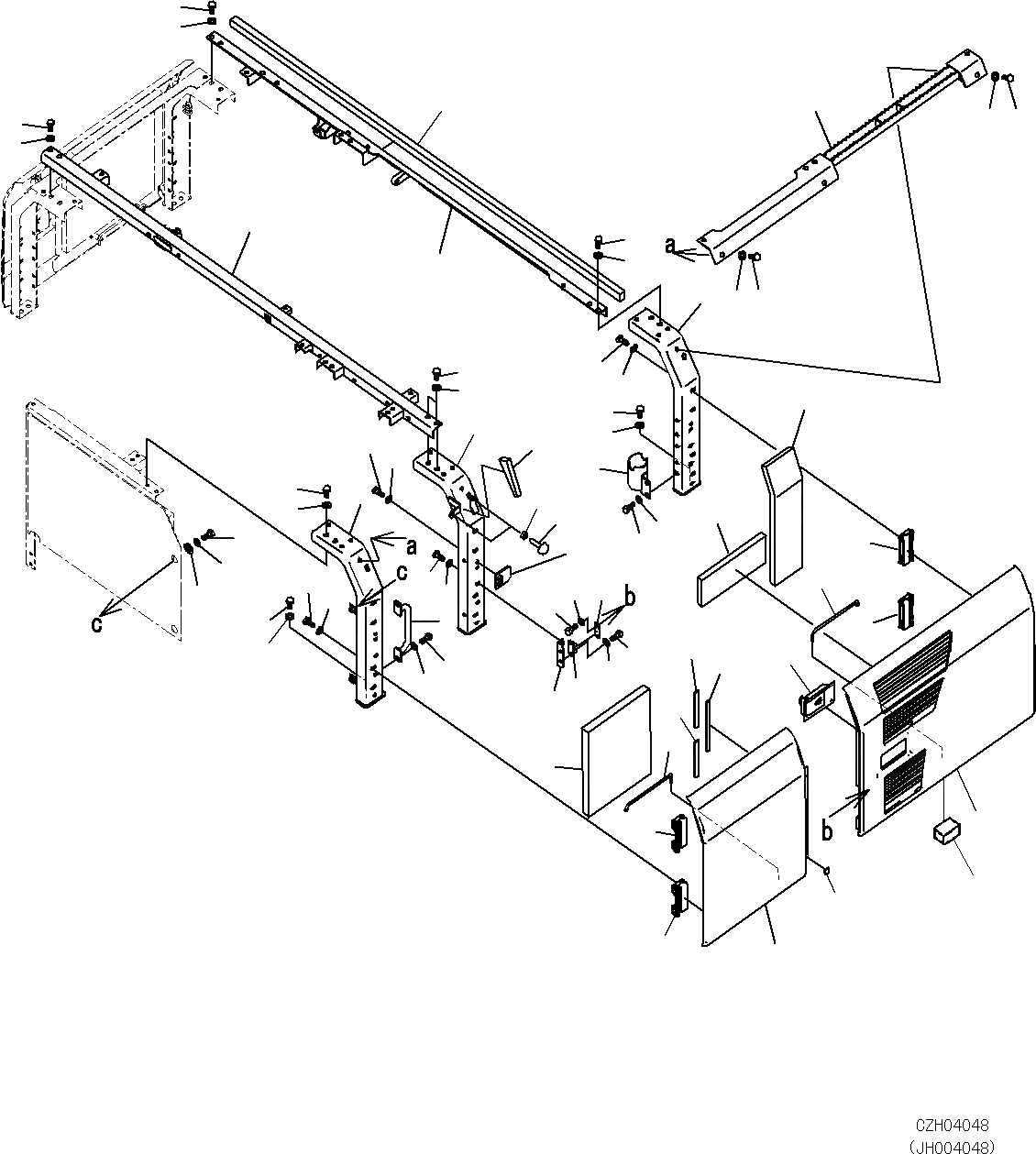 a

a

c

c

b

b

CZH04048
(JH004048)