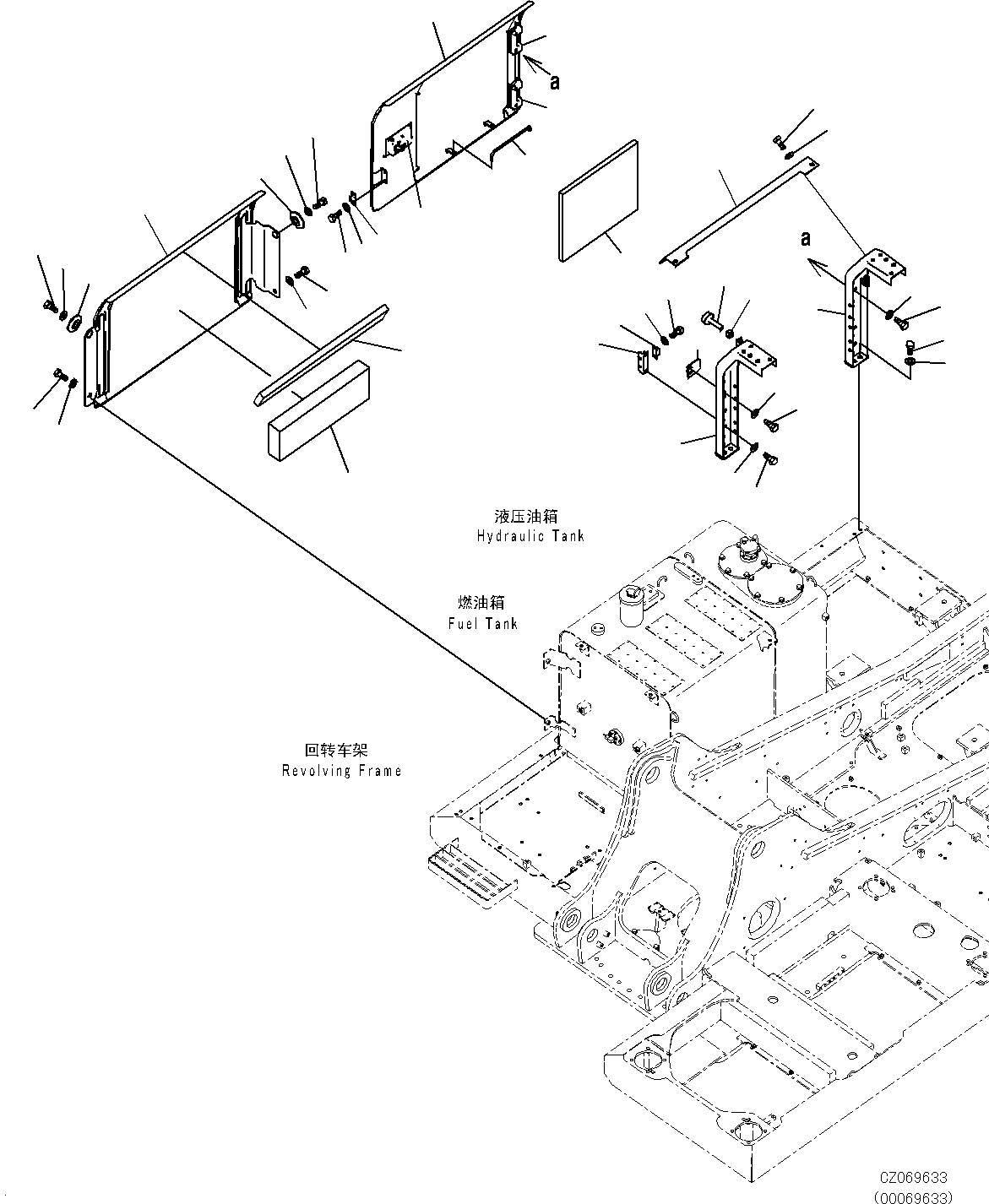 a

a

液压油箱
Hydraulic Tank

燃油箱
Fuel Tank

回转车架
Revolving Frame

CZ069633
(00069633)