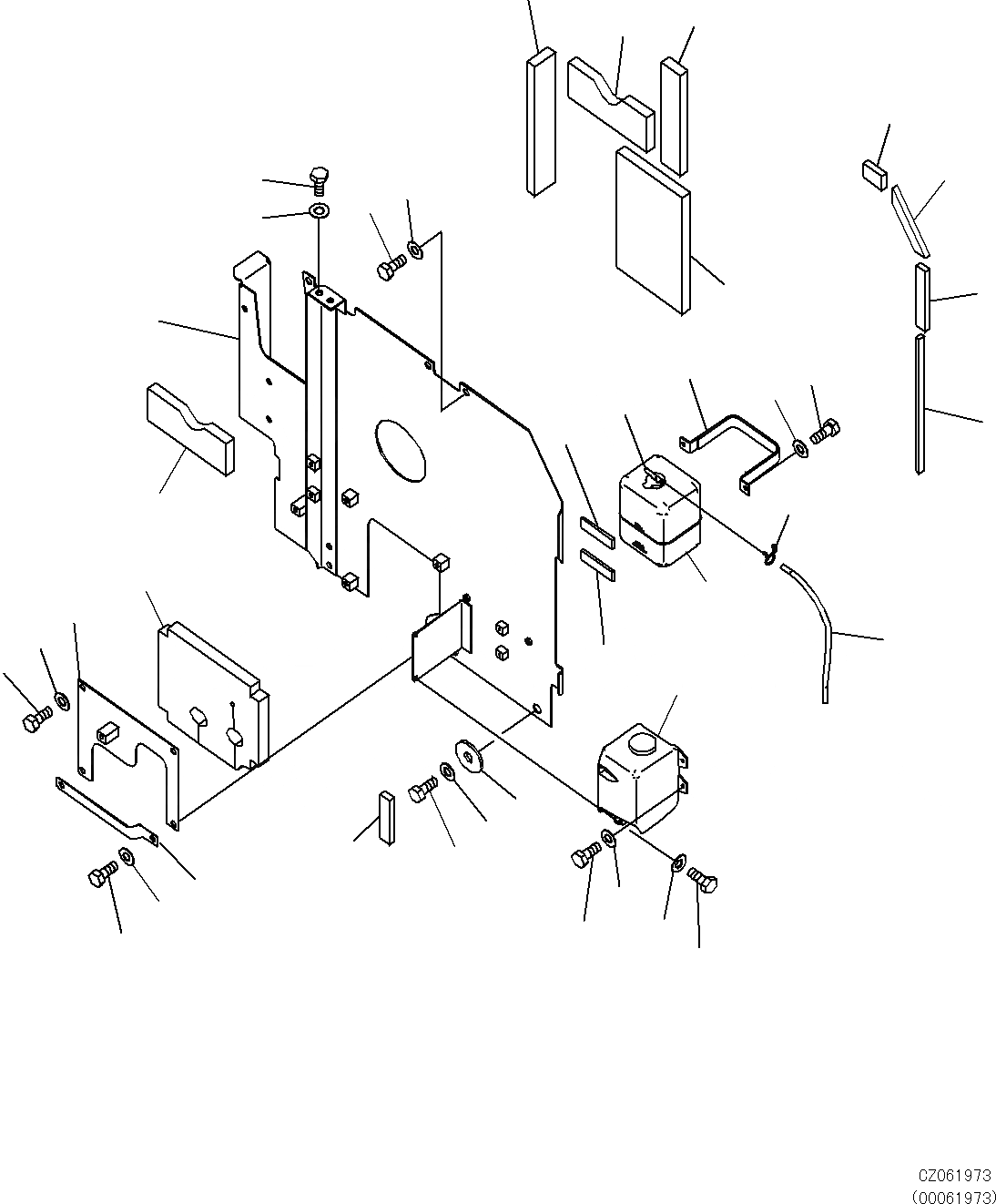 CZ061973
(00061973)