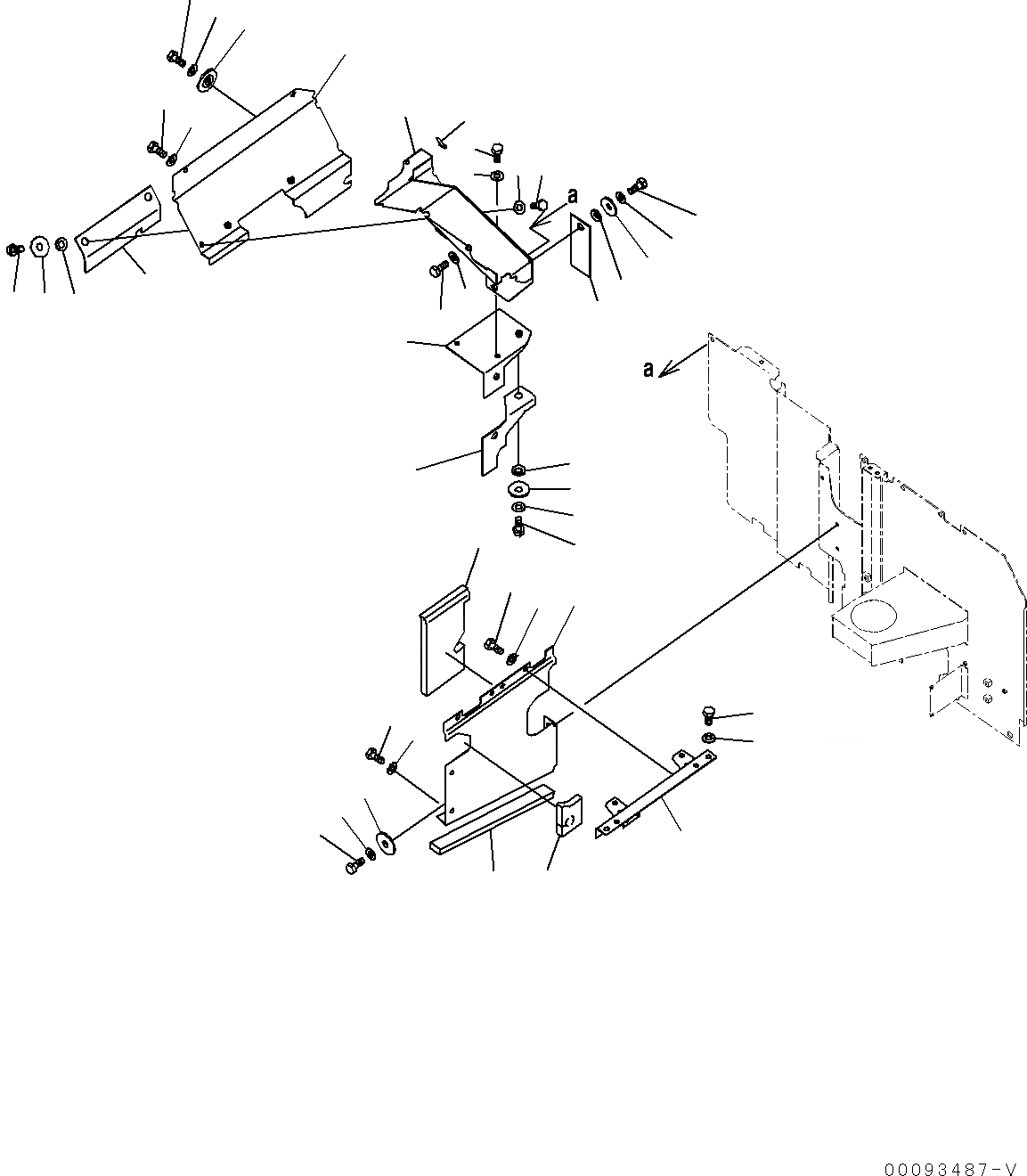 a

a

00093487-V