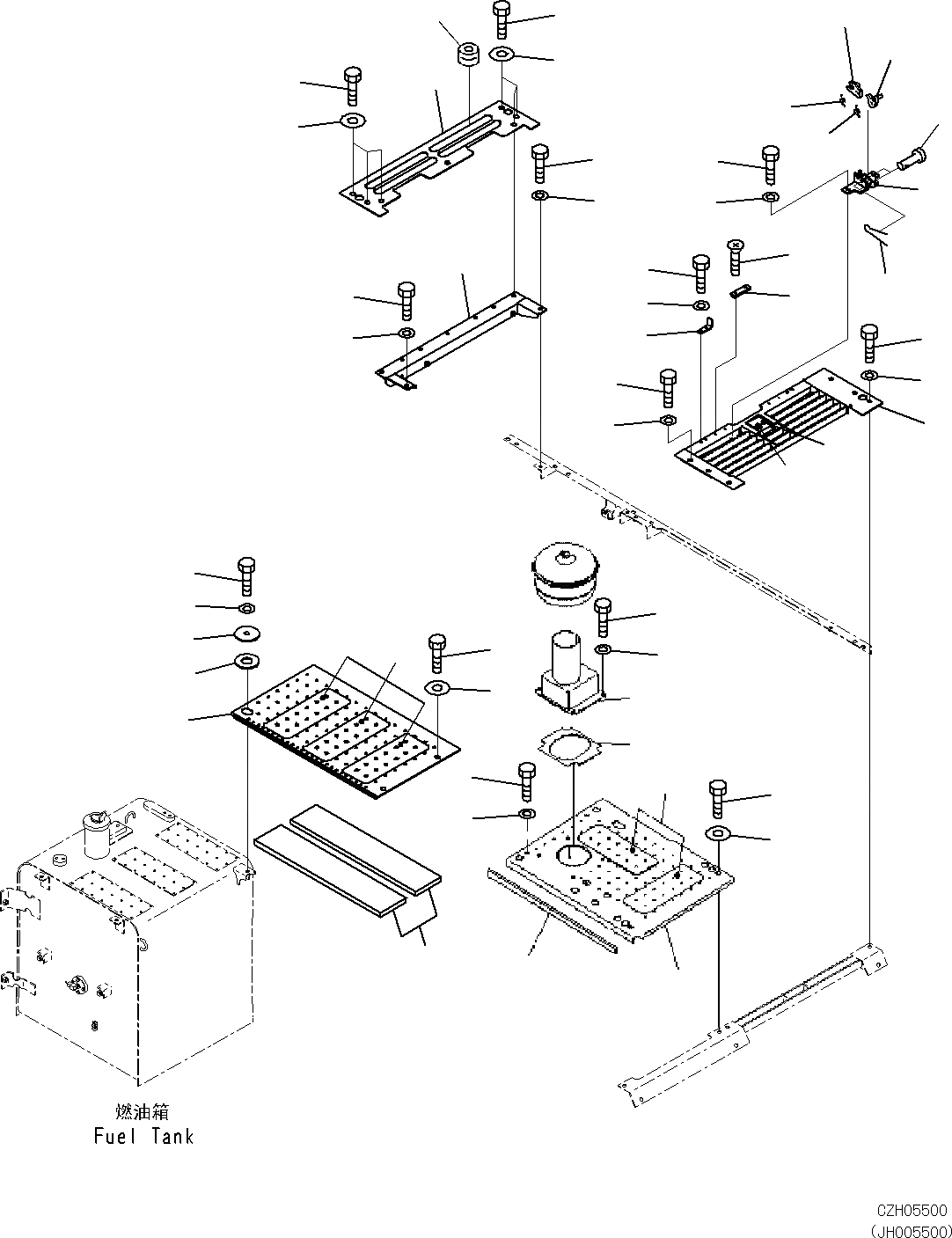 燃油箱
Fuel Tank

CZH05500
(JH005500)