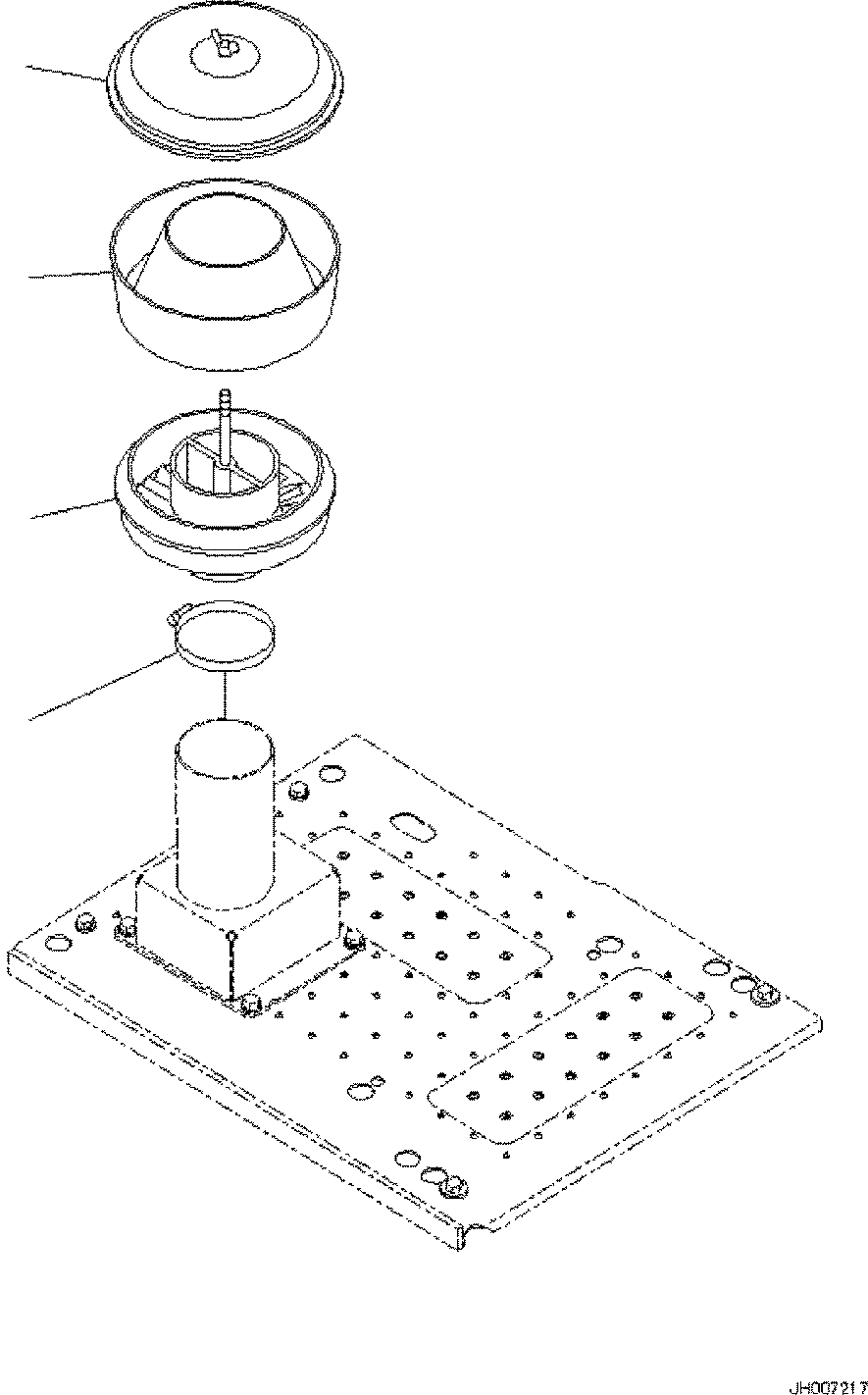 JH007217