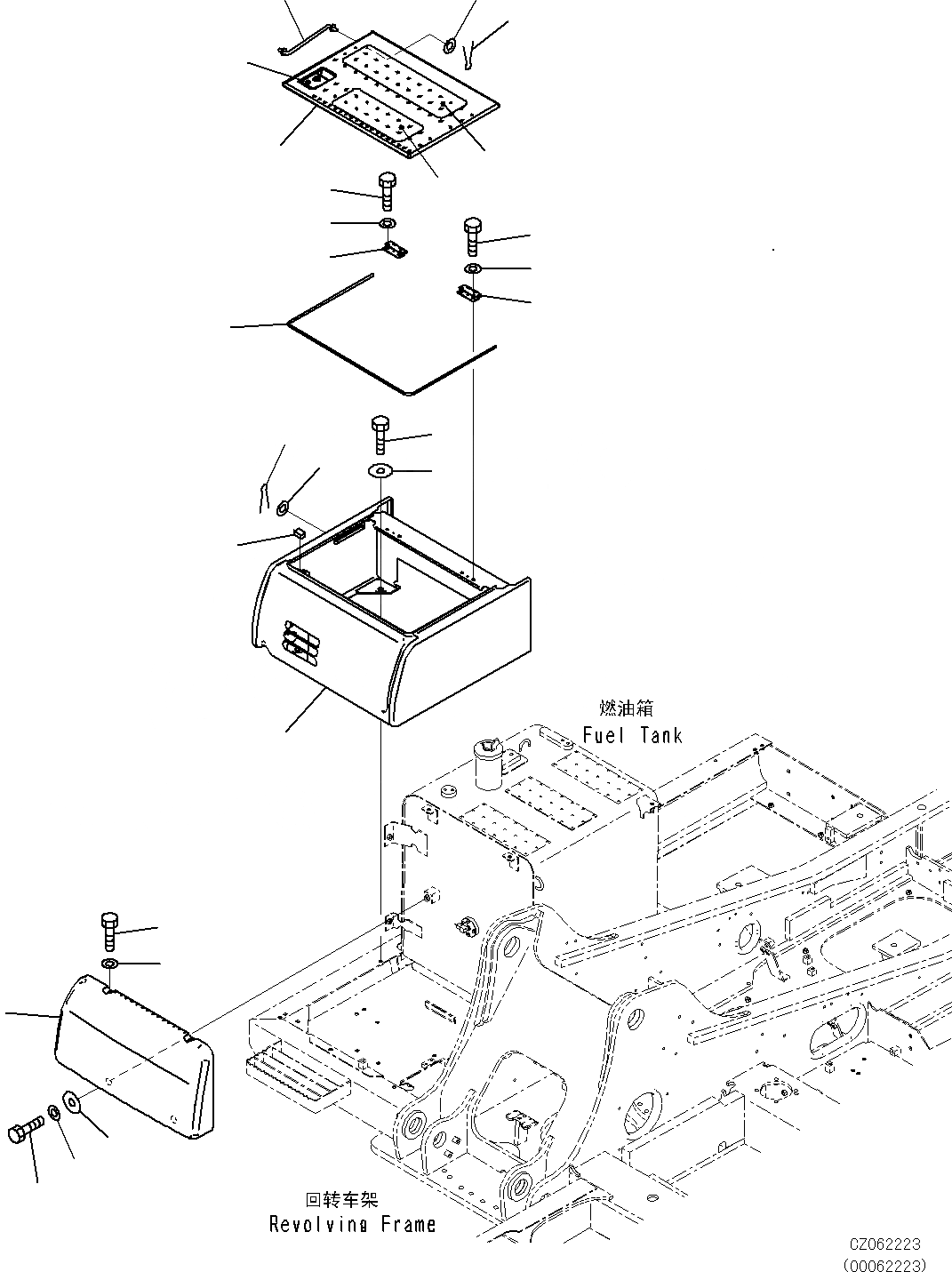 燃油箱
Fuel Tank

回转车架
Revolving Frame

CZ062223
(00062223)