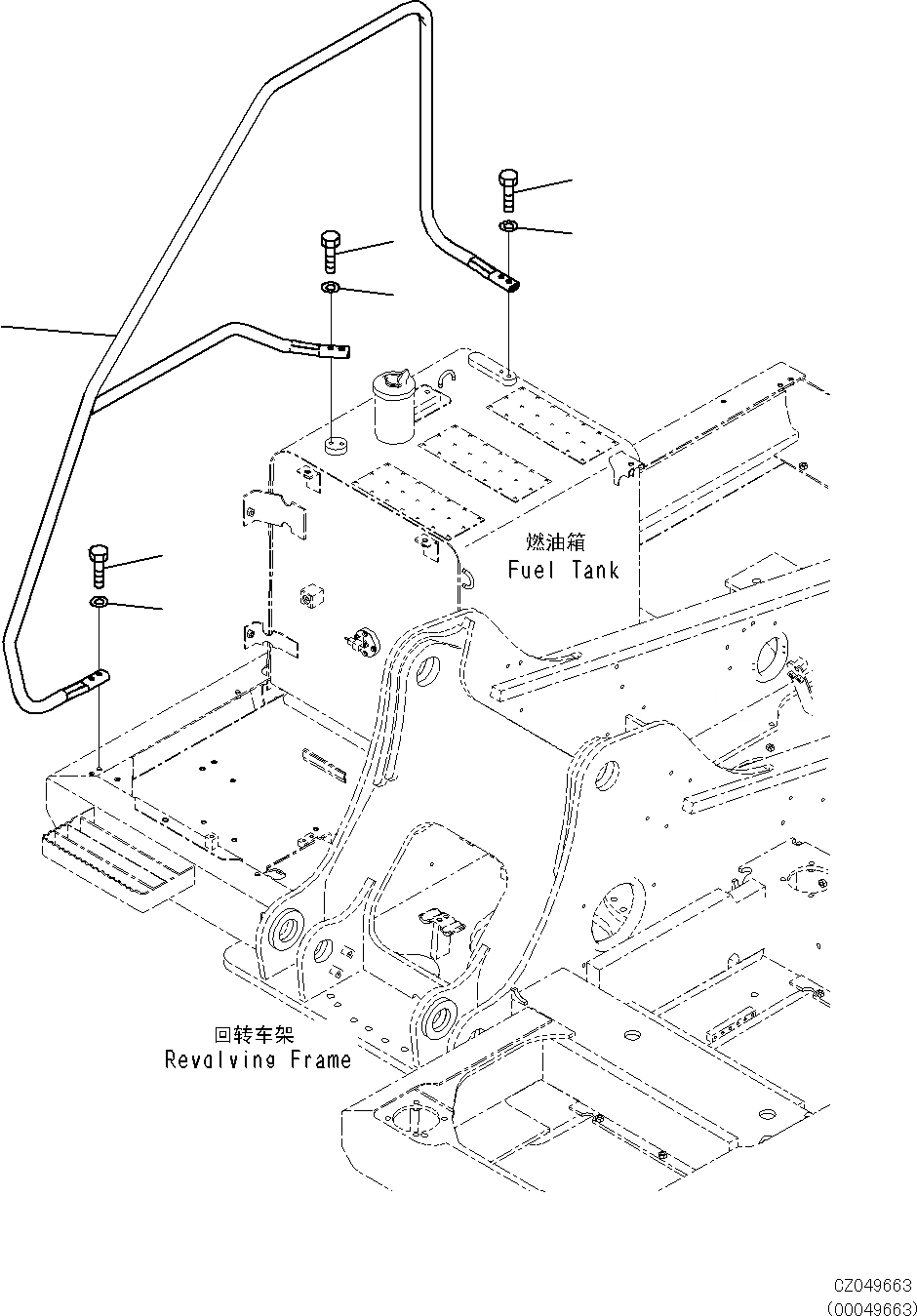 燃油箱
Fuel Tank

回转车架
Revolving Frame

CZ049663
(00049663)