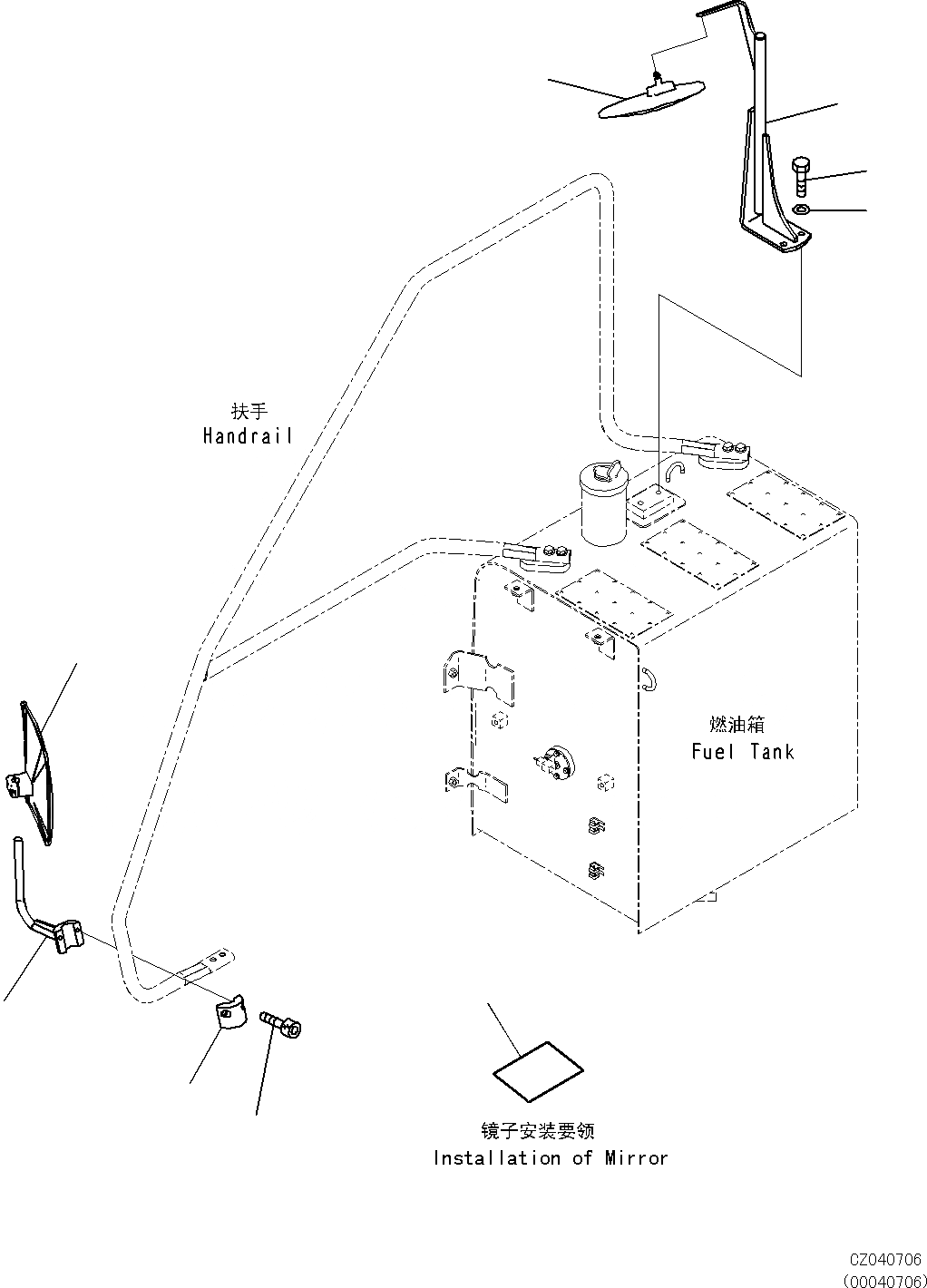 扶手
Handrail

燃油箱
Fuel Tank

镜子安装要领
Installation of Mirror

CZ040706
(00040706)