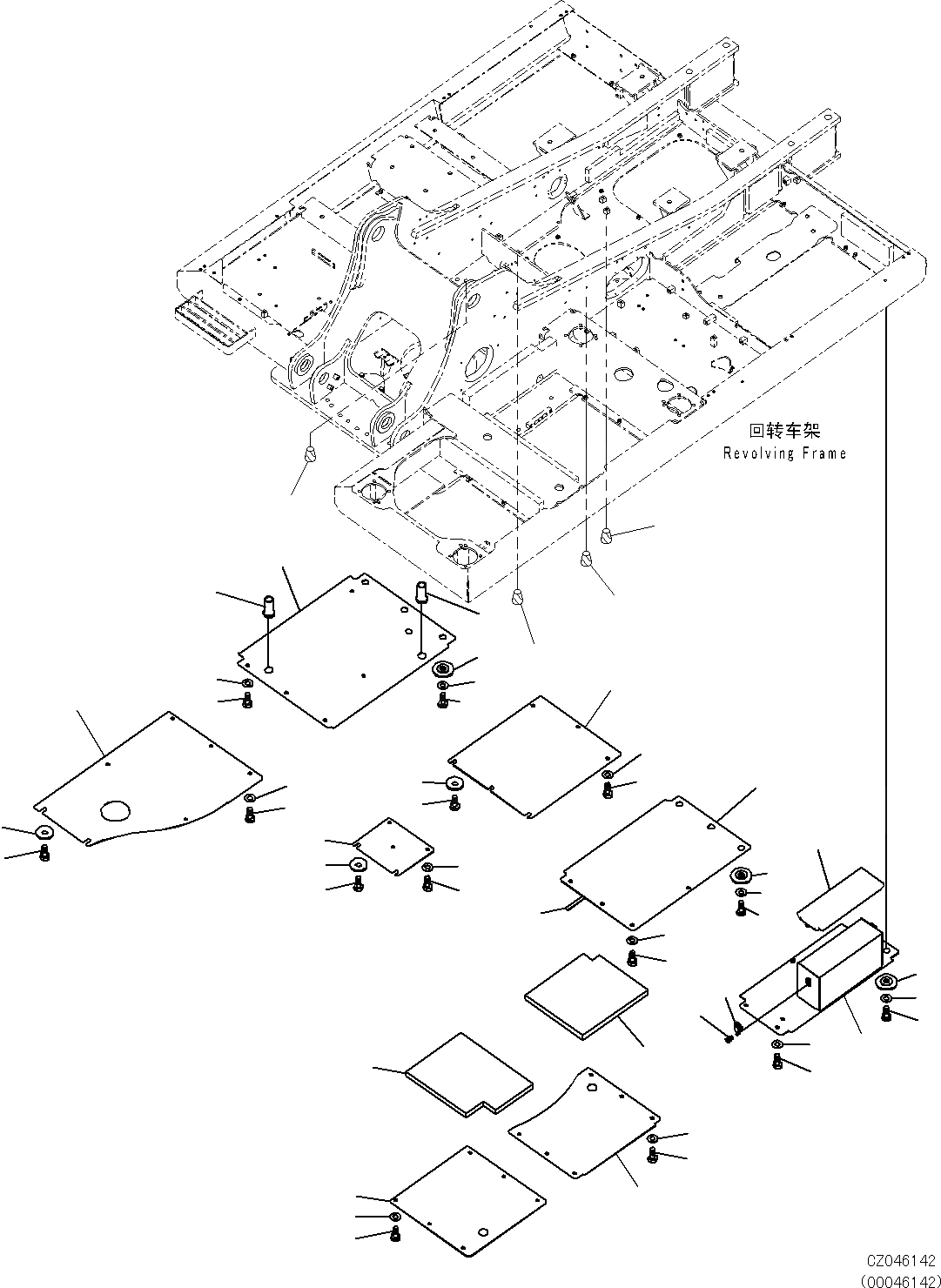 回转车架
Revolving Frame

CZ046142
(00046142)