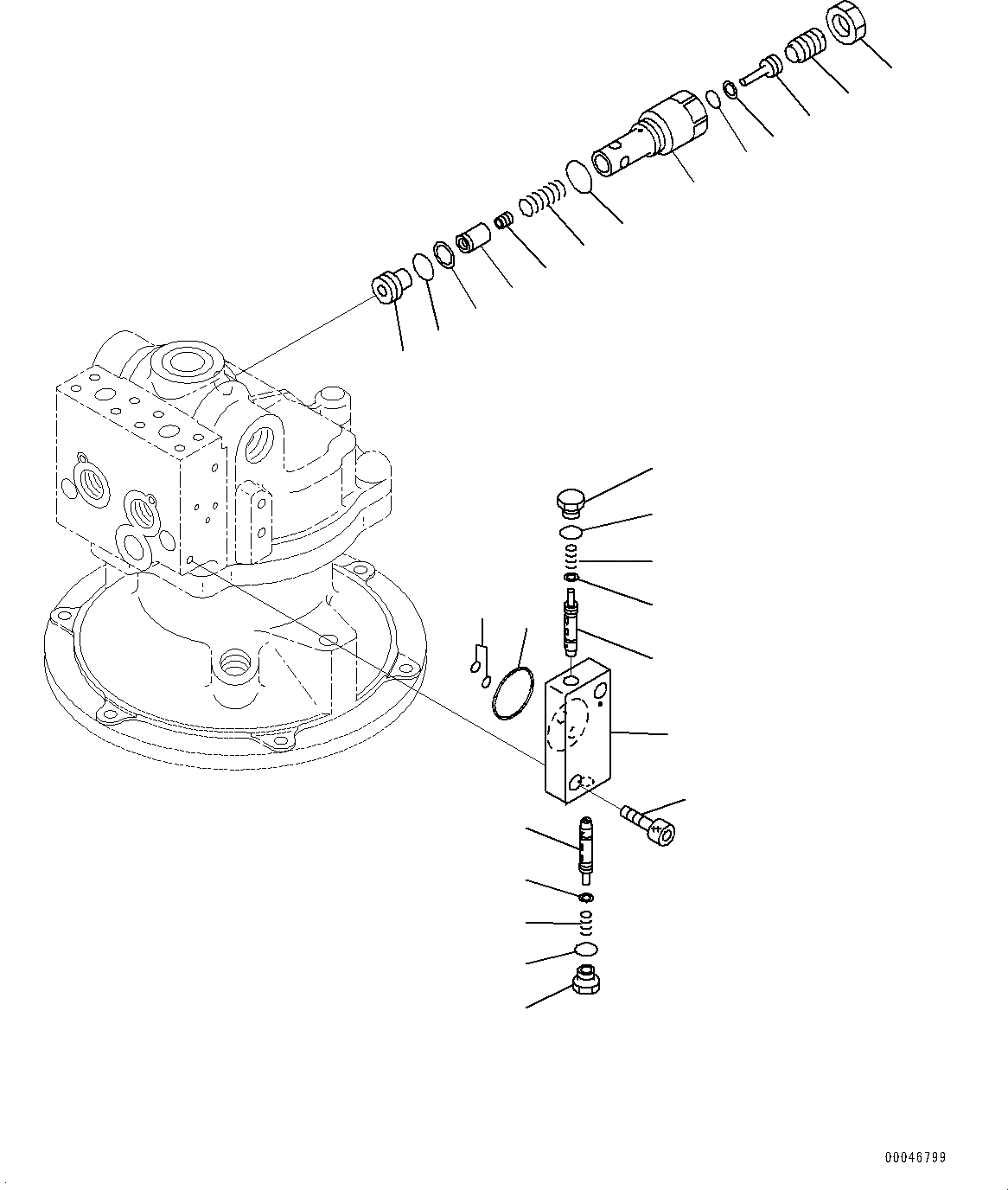 00046799