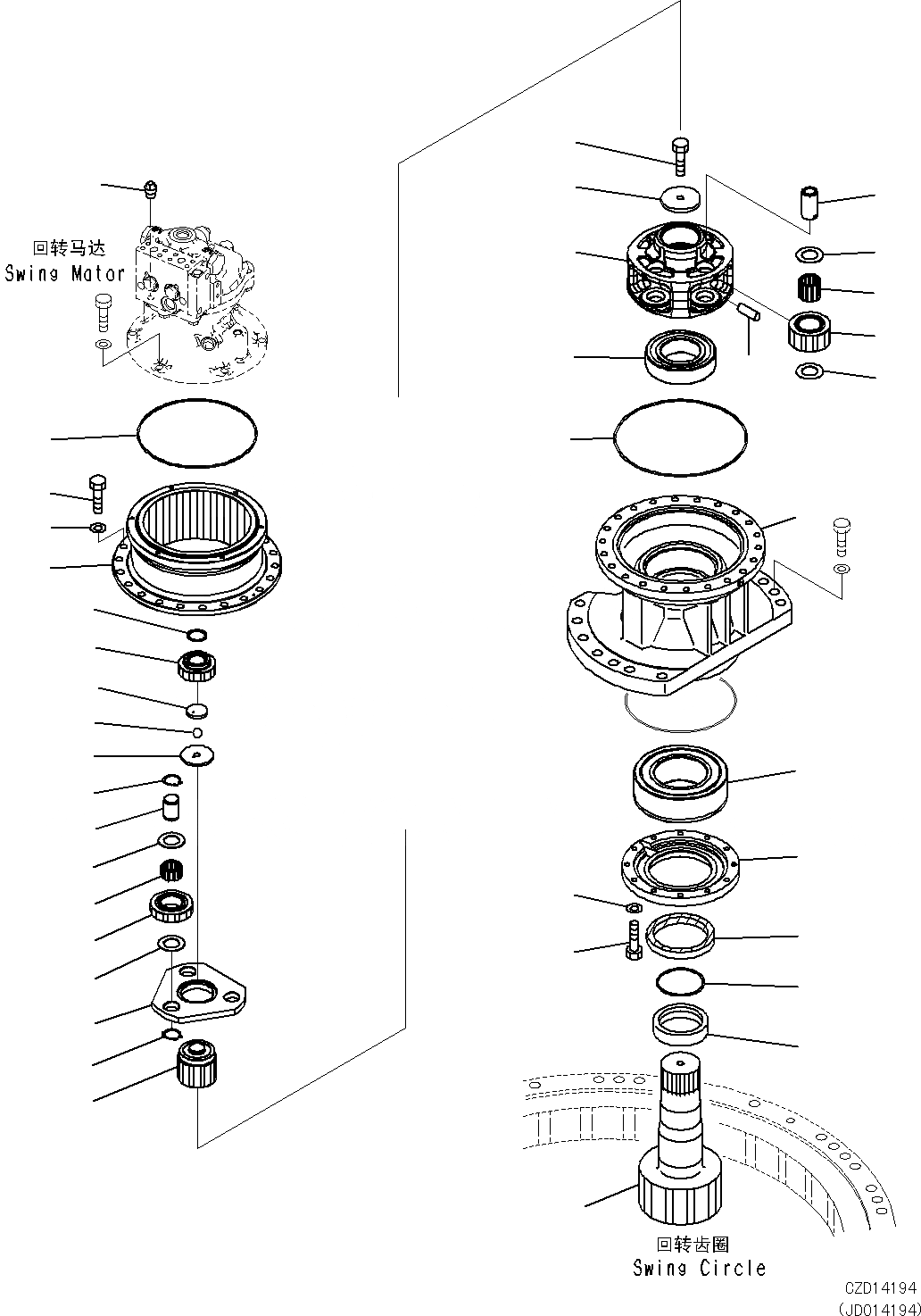 回转马达
Swing Mator

回转齿圈
Swing Circle

CZD14194
(JD014194)