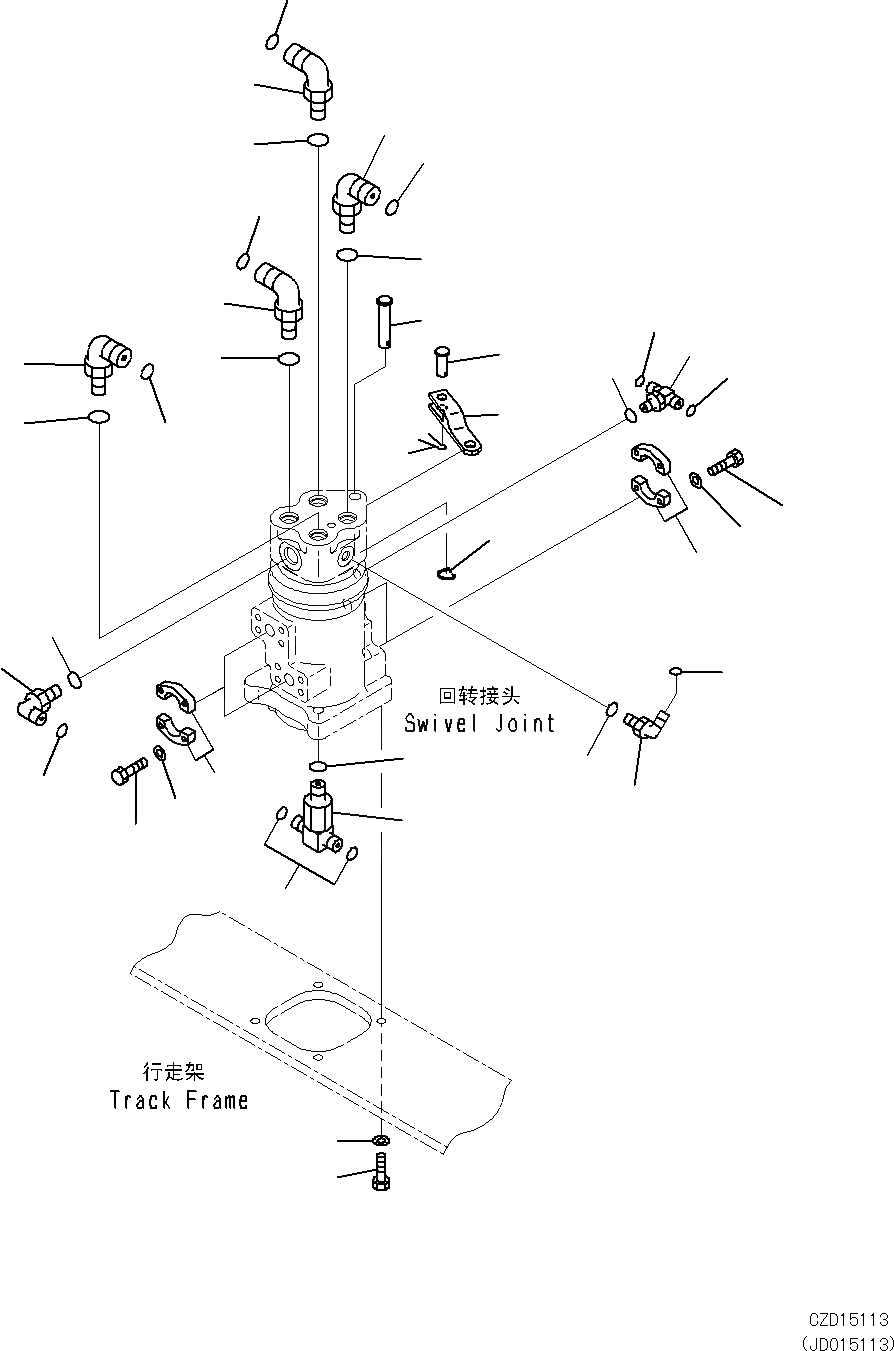 回转接头
Swivel Joint

行走架
Track Frame

CZD15113
(JD015113)