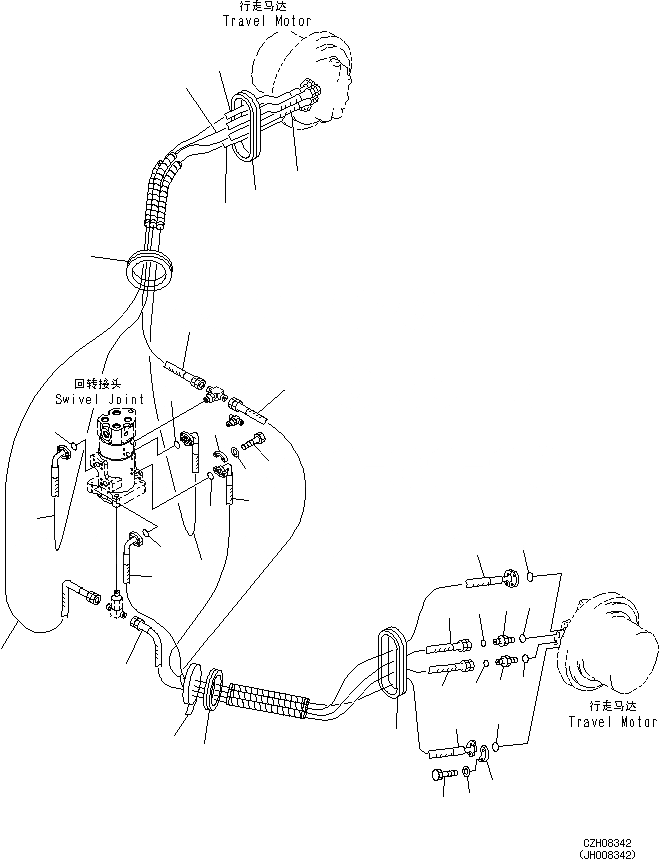 行走马达
Travel Motor

回转接头
Swivel Joint

行走马达
Travel Motor

CZH08342
(JH008342)