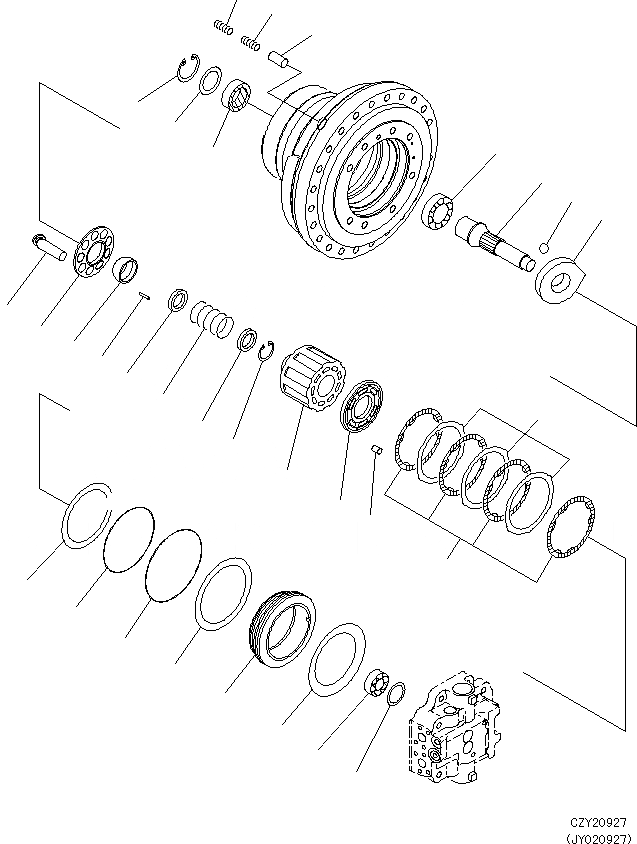 CZY20927
(JY020927)