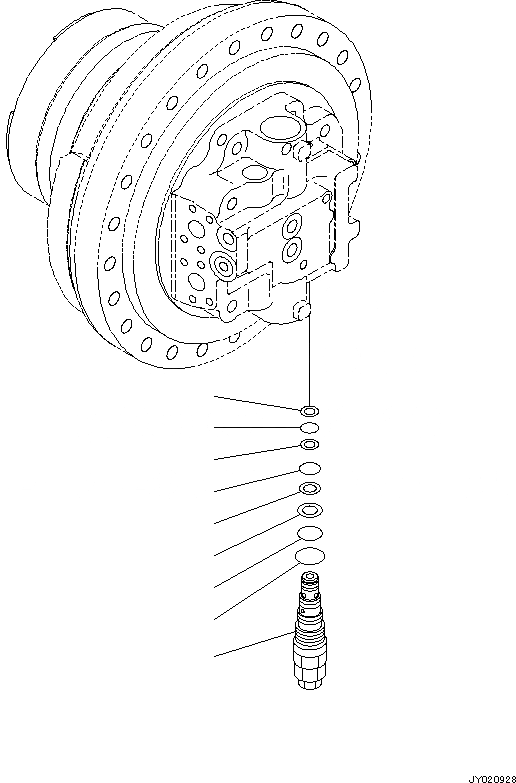 JY020928