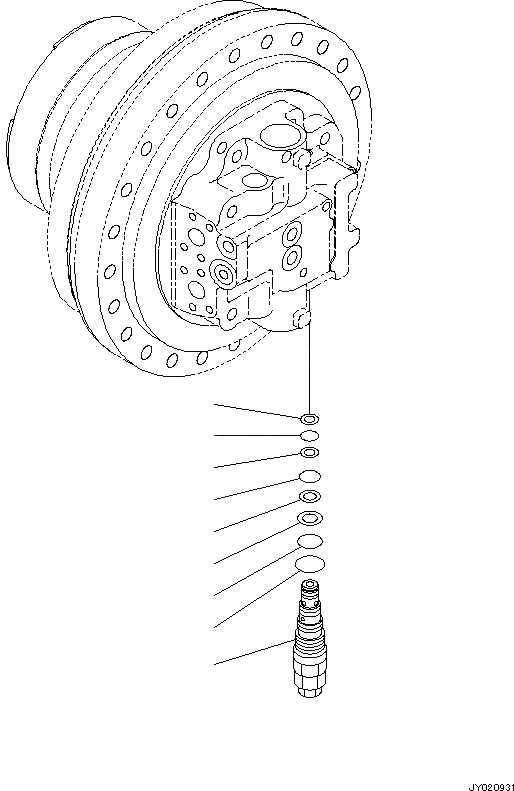 JY020931