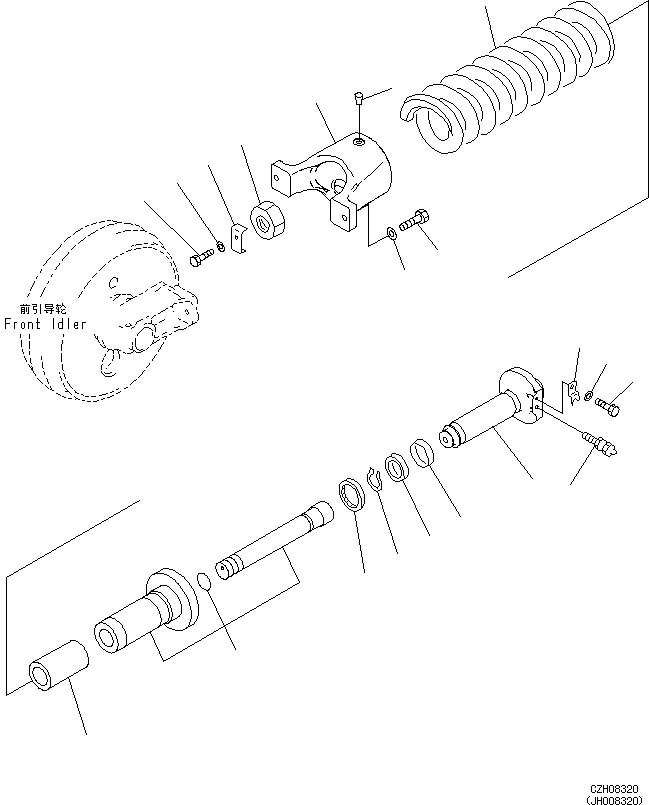 前引导轮
Front Idler

CZH08320
(JH008320)