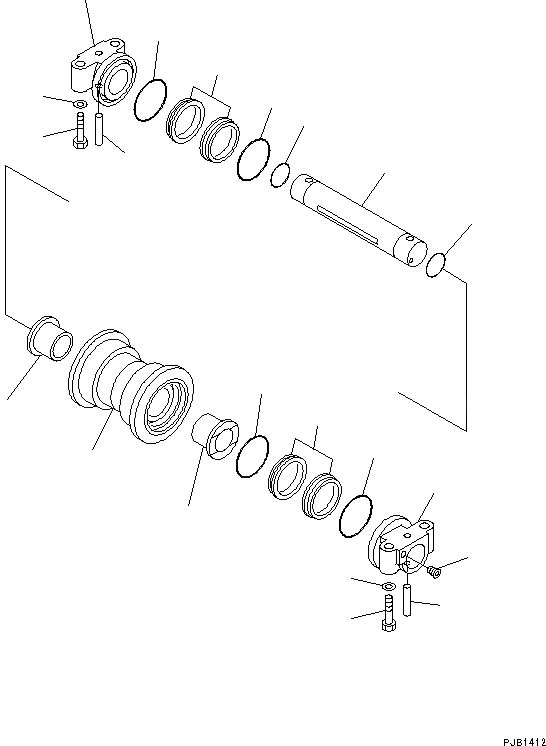 PJB1412