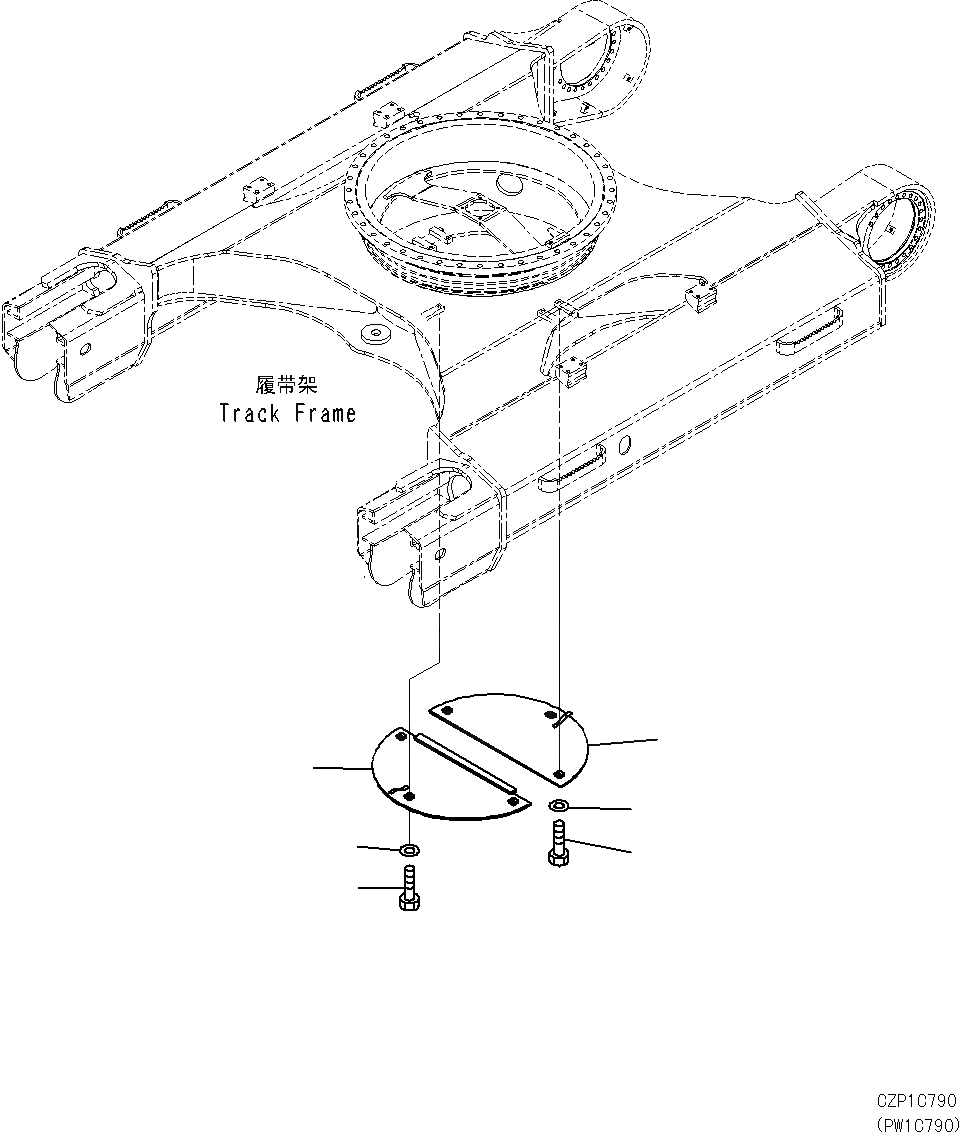 履带架
Track Frame

CZP1C790
(PW1C790)