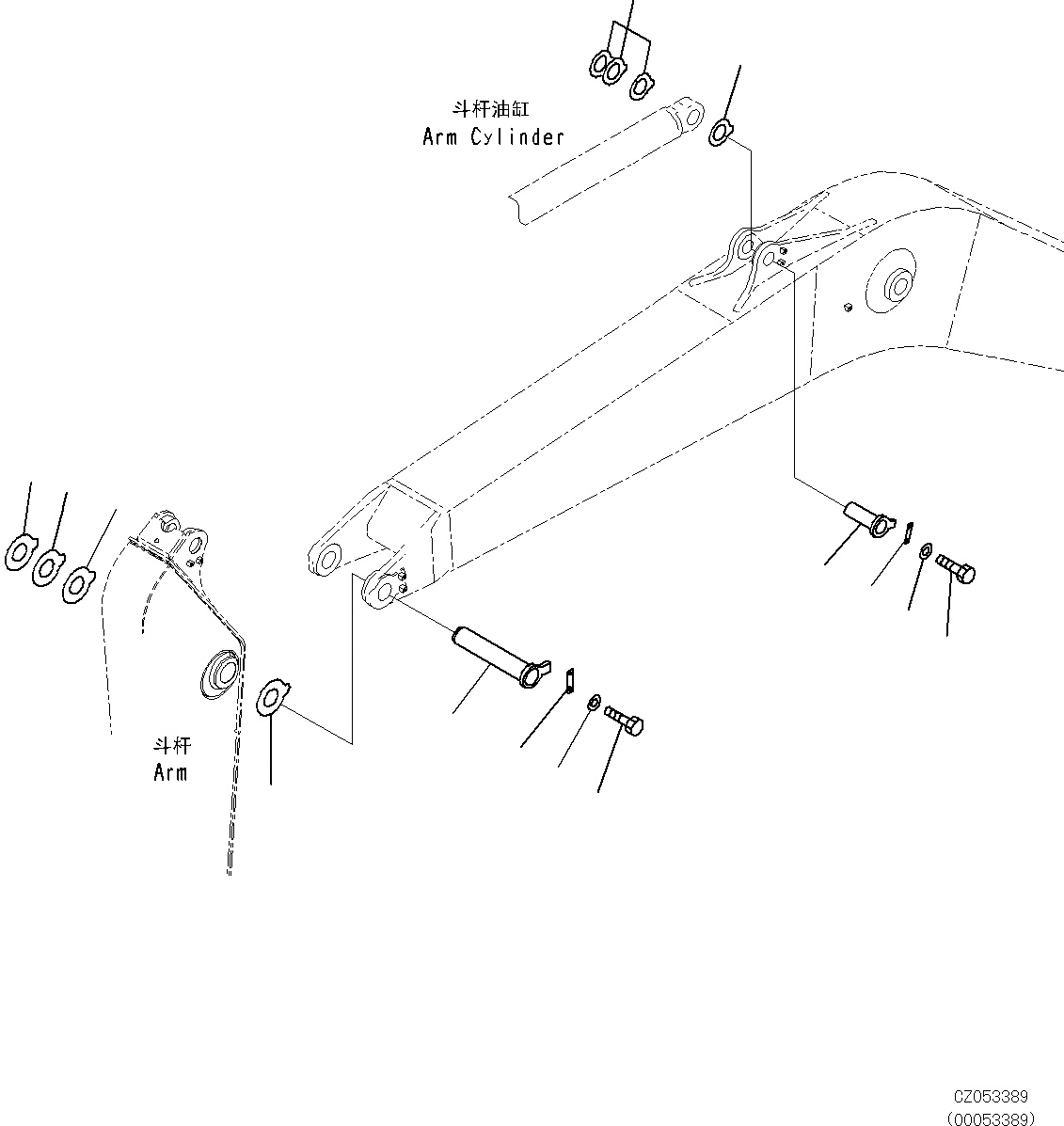 斗杆油缸
Arm Cylinder

斗杆
Arm

CZ053389
(00053389)