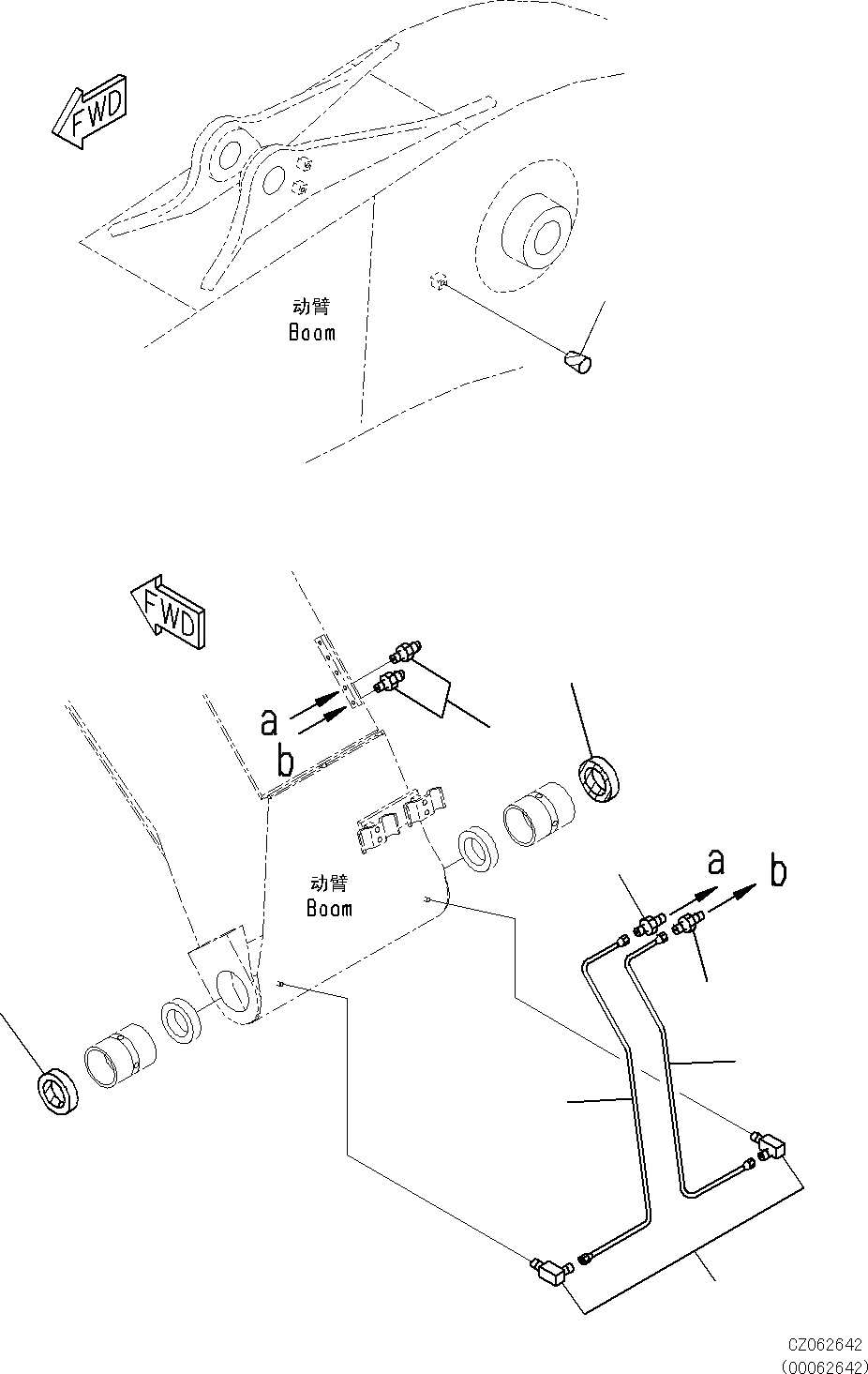 FWD

动臂
Boom

FWD

a
b

动臂
Boom

a
b

CZ062642
(00062642)